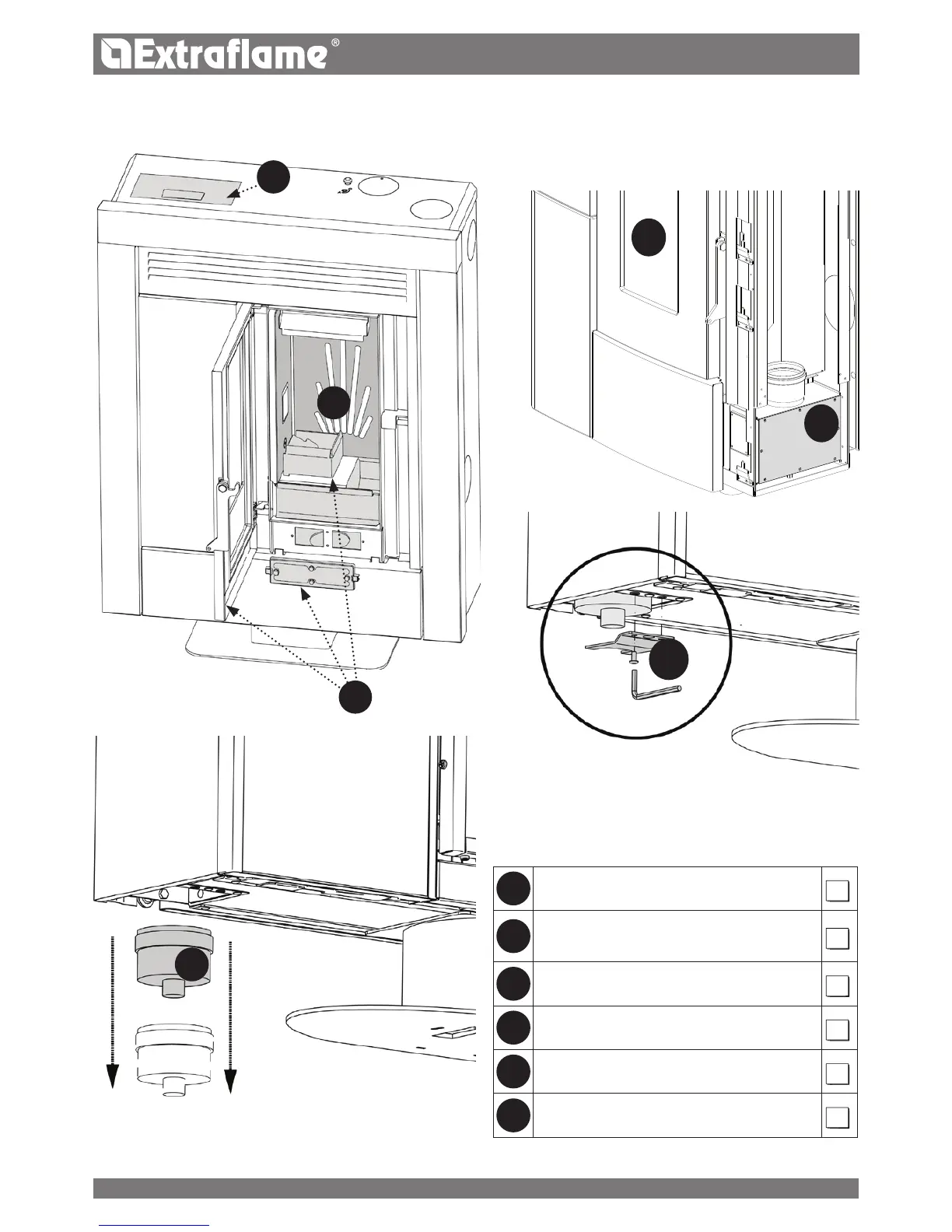 Extraflame®