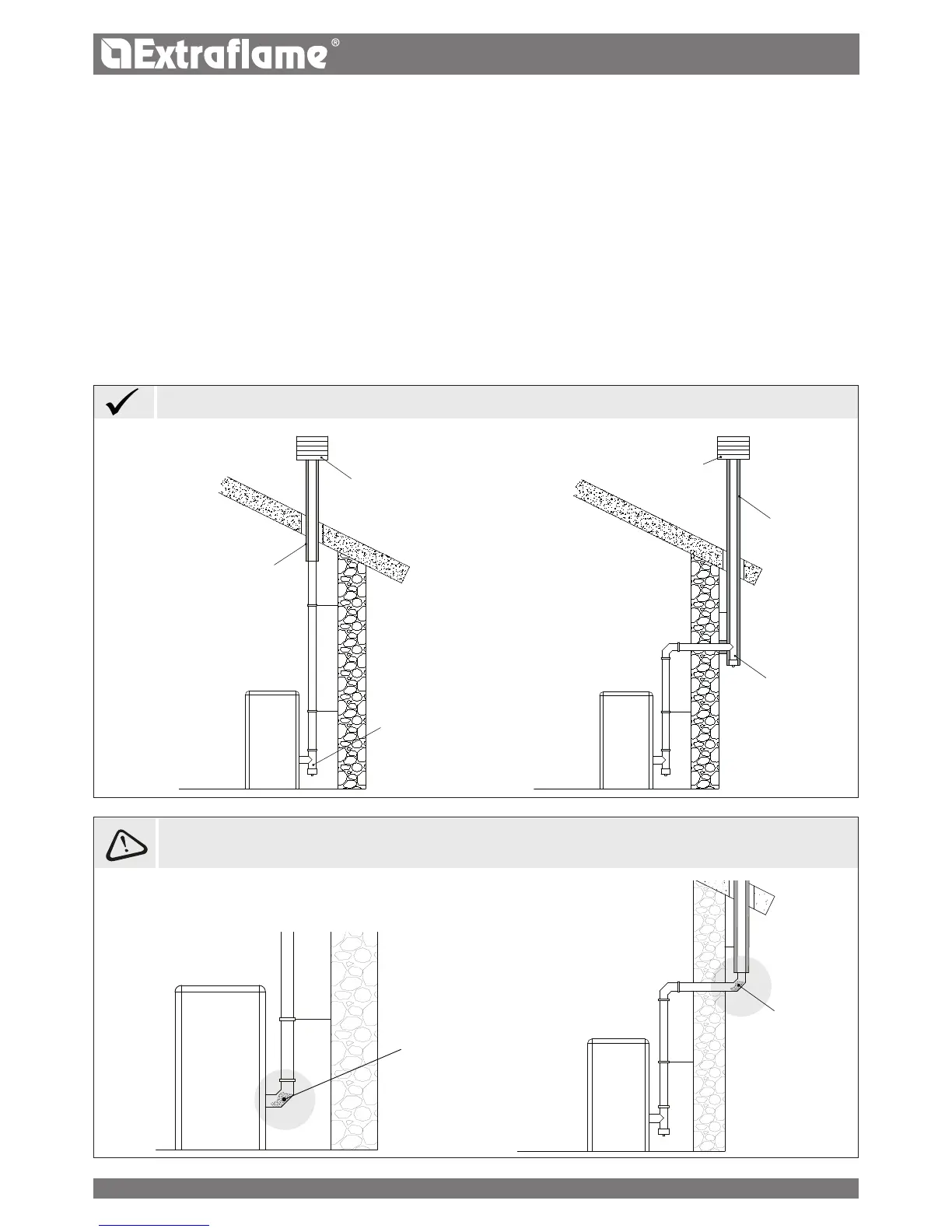 Extraflame®