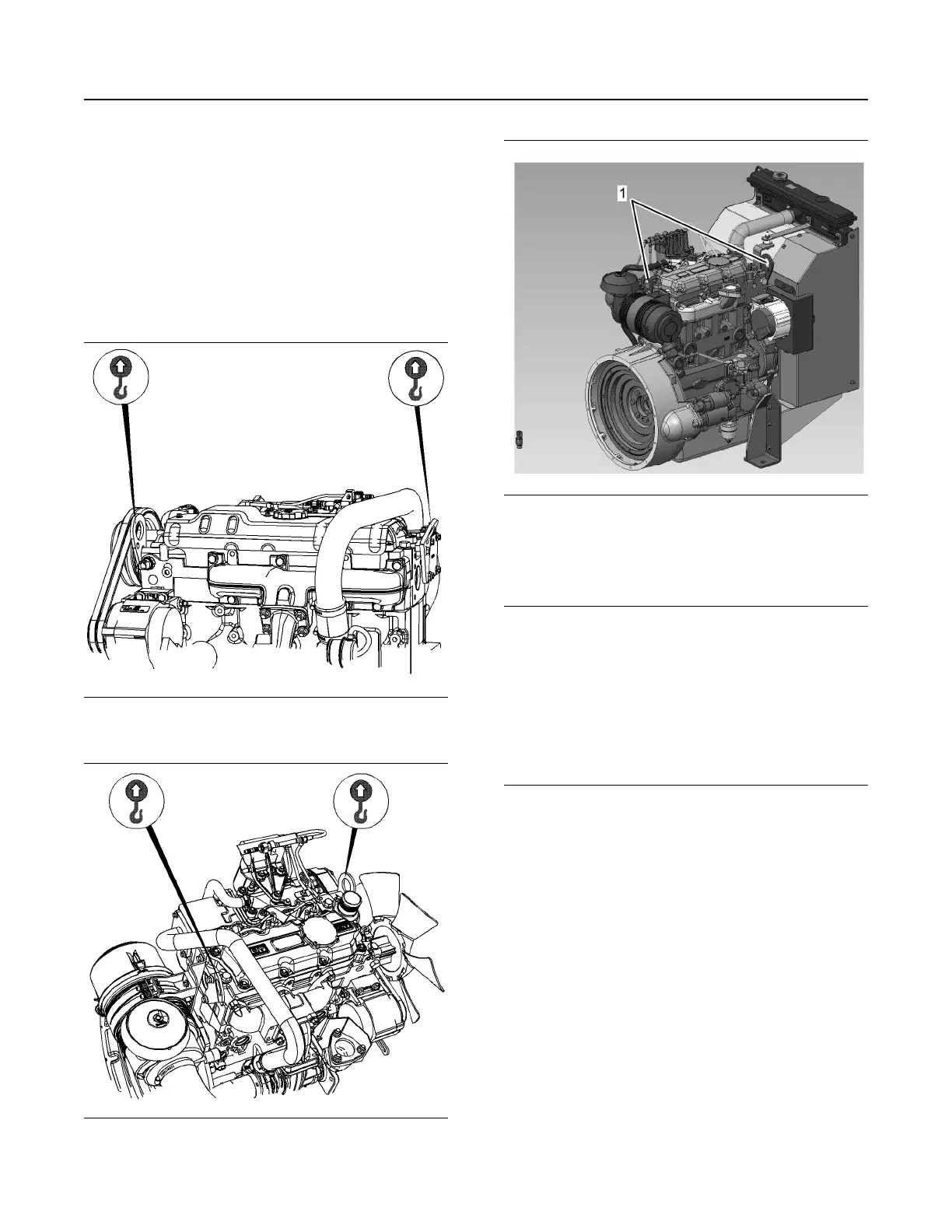 1