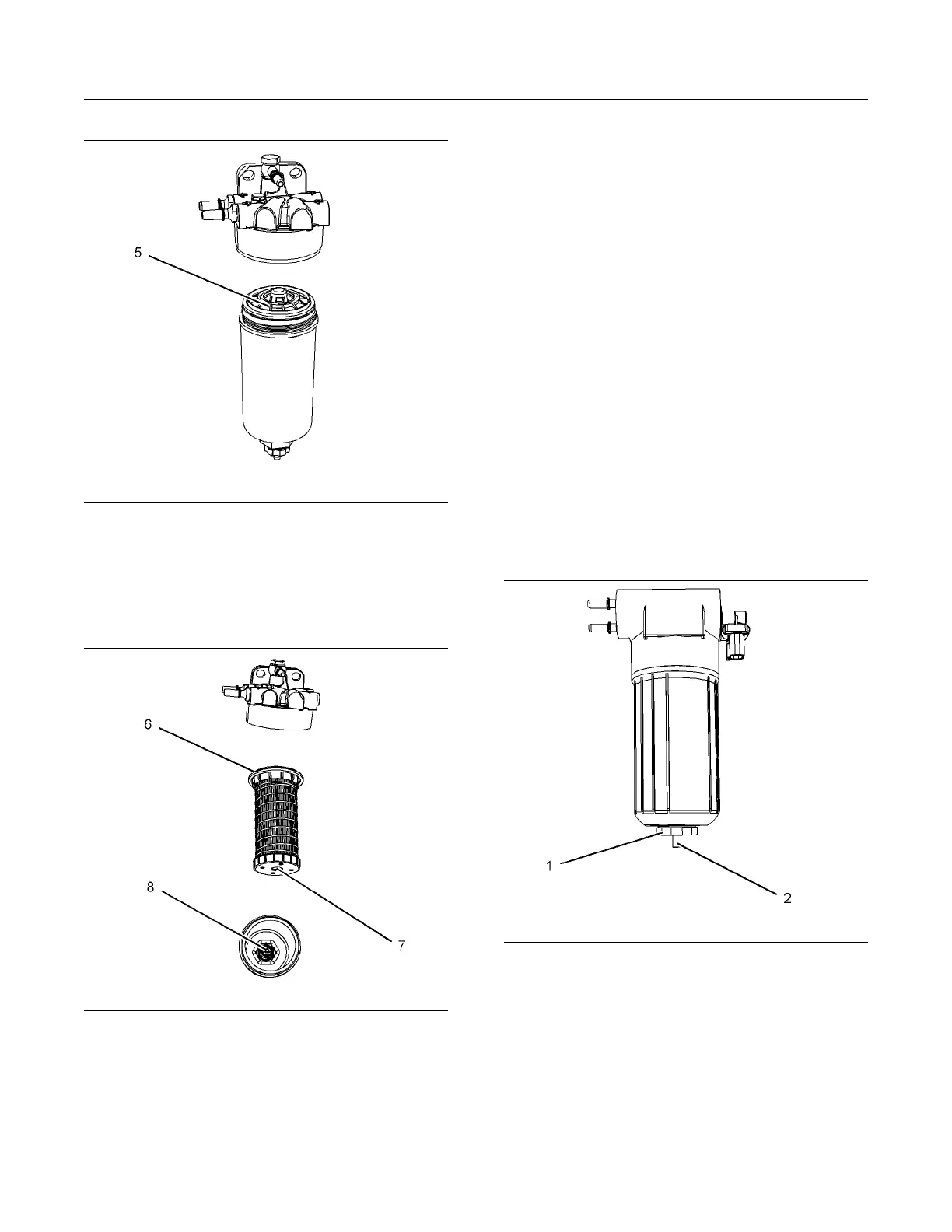 5

6

8

7

1

2