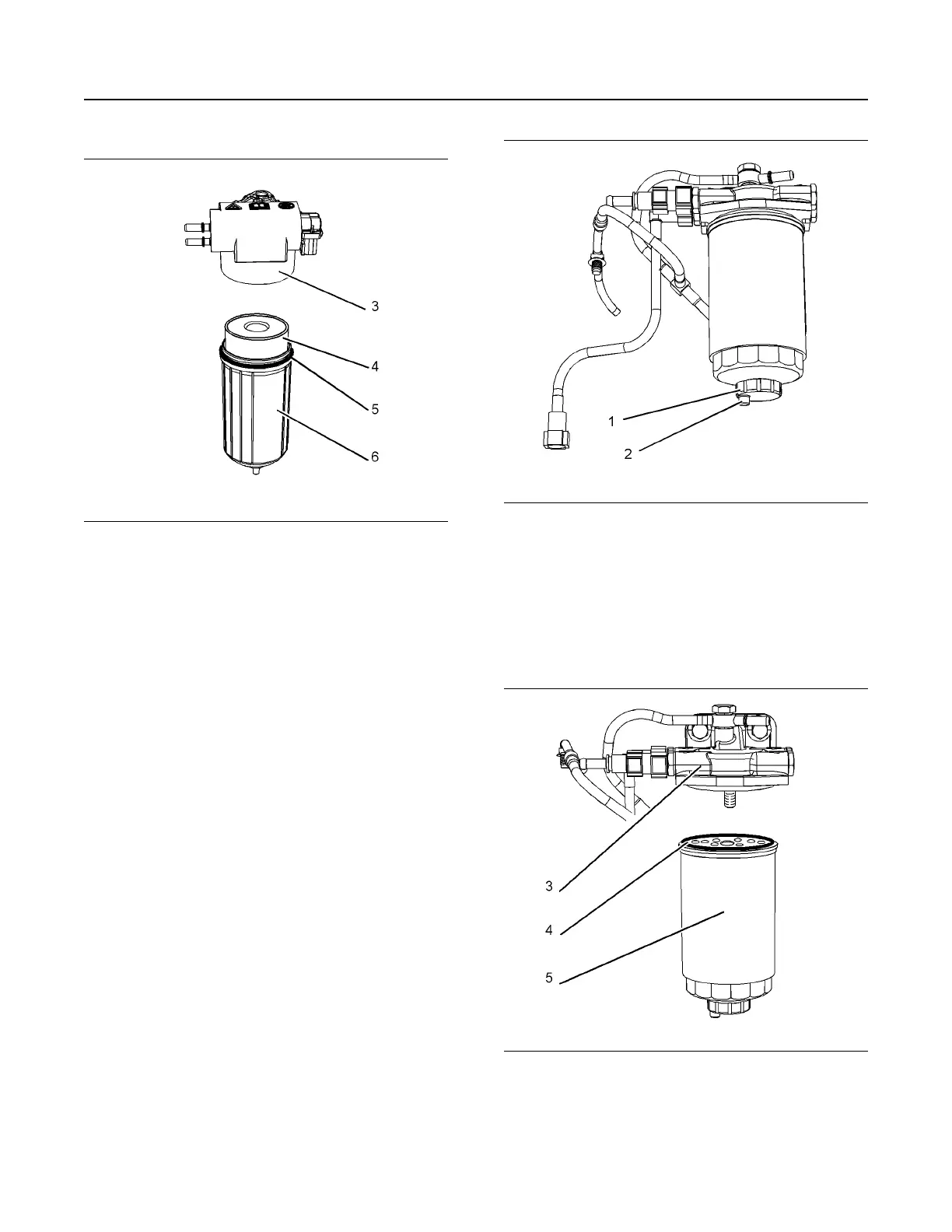 3

4

5

6

1

2

3

4

5