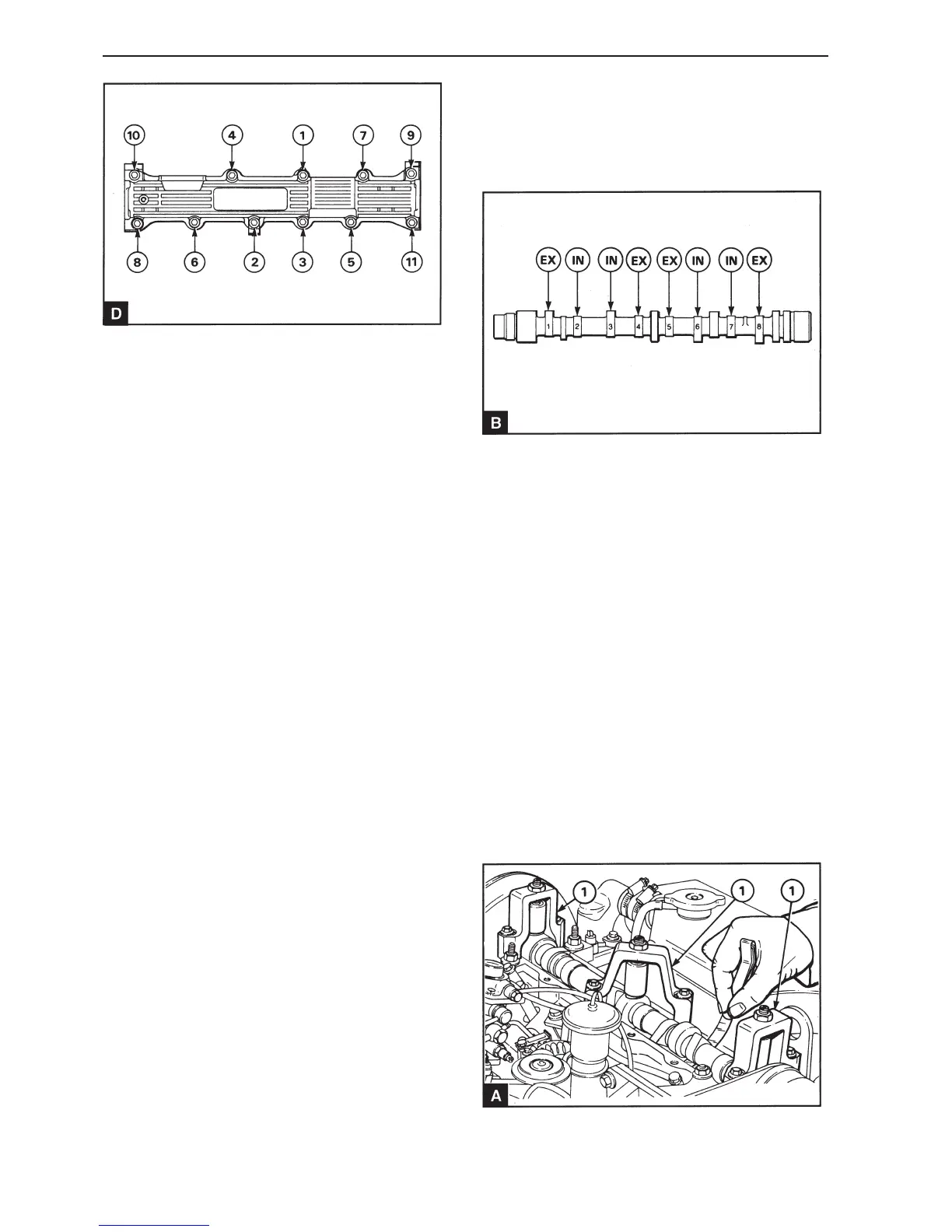 10
4
1
7
9
8
6
2
3
5
11
D

EX
IN
IN
EX
EX
IN
IN
EX
1
2
3
4
5
6
7
8
B

1
1
1
A