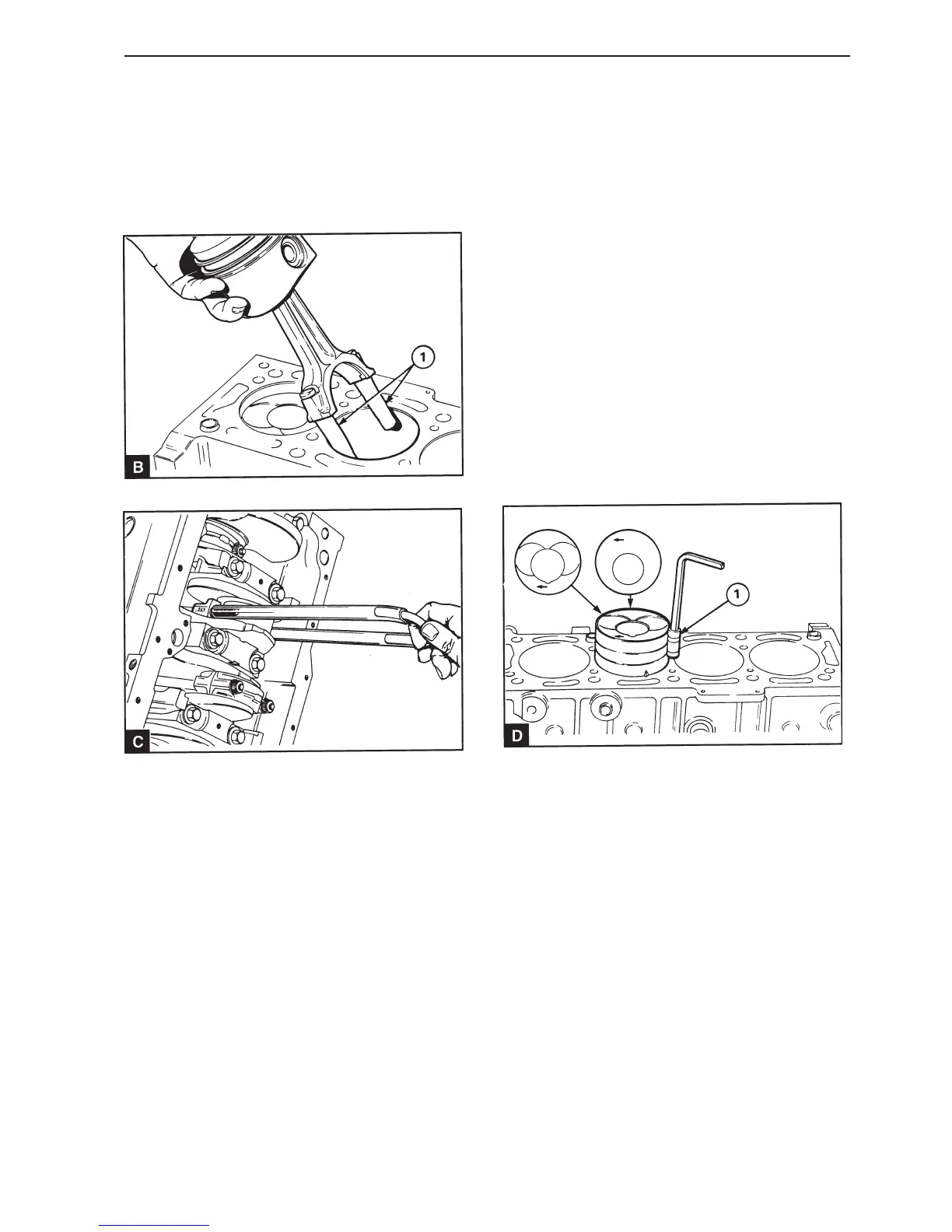 1

B

C

1

D