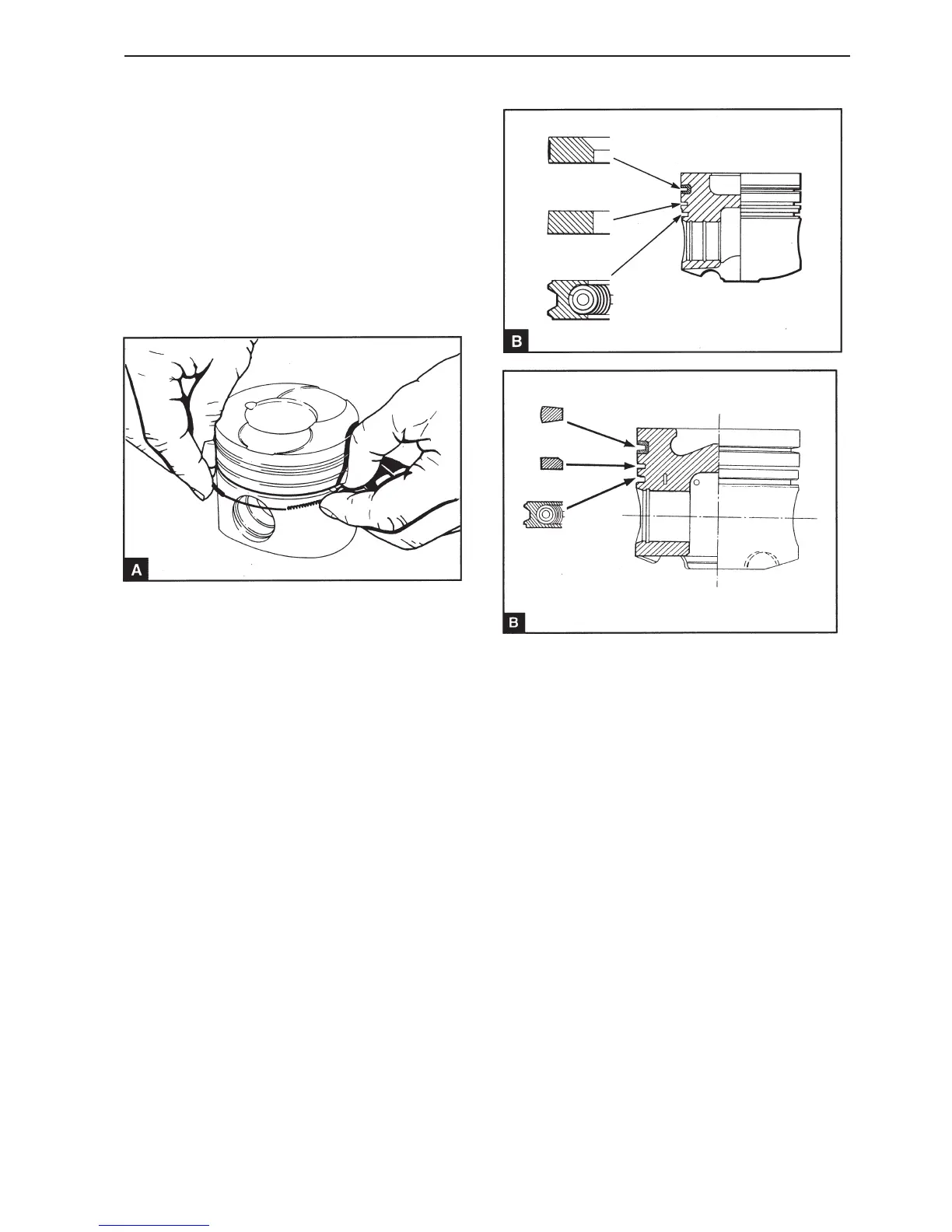 B

A

B