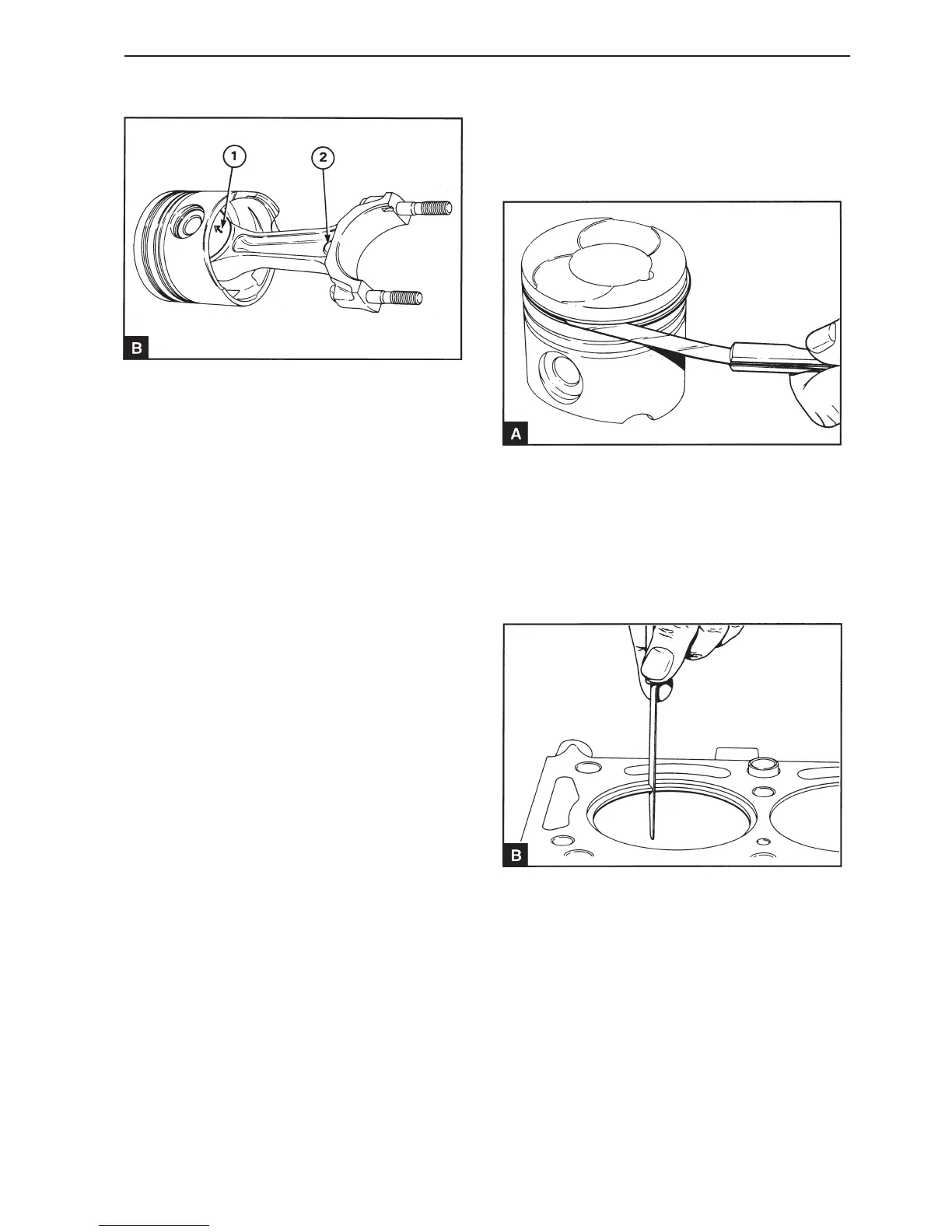 1

2

B

A

B