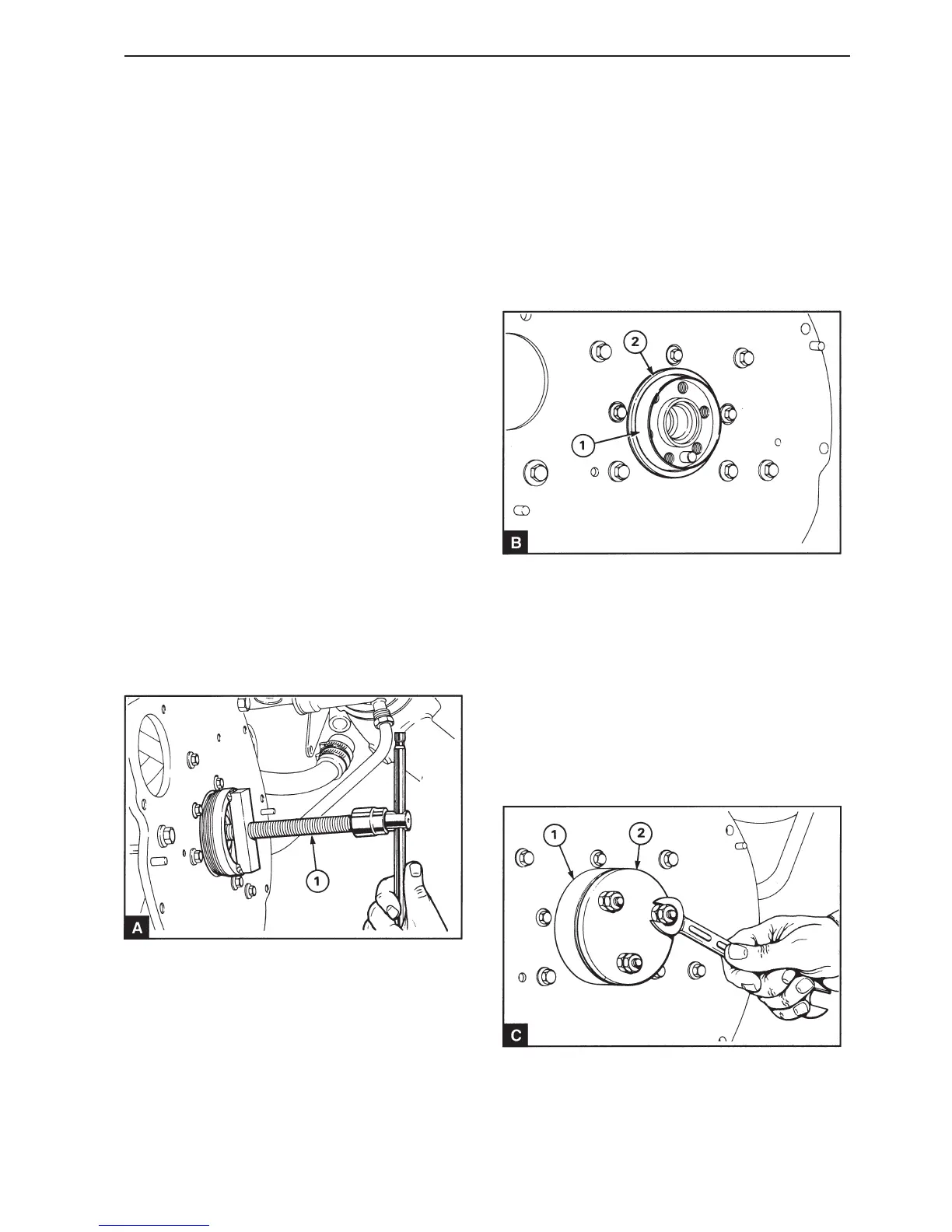 2

1

B

1

A

1

2

C