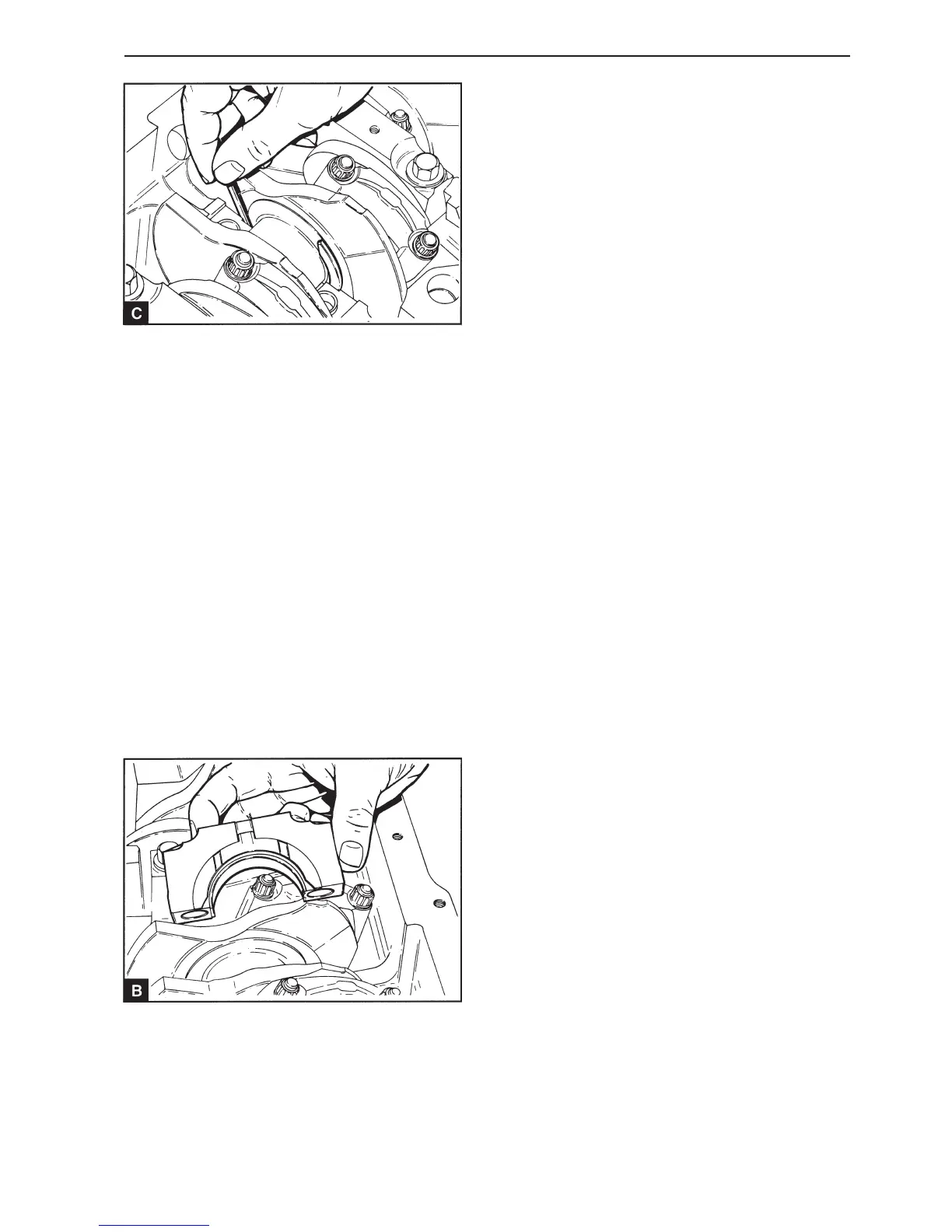 C

B