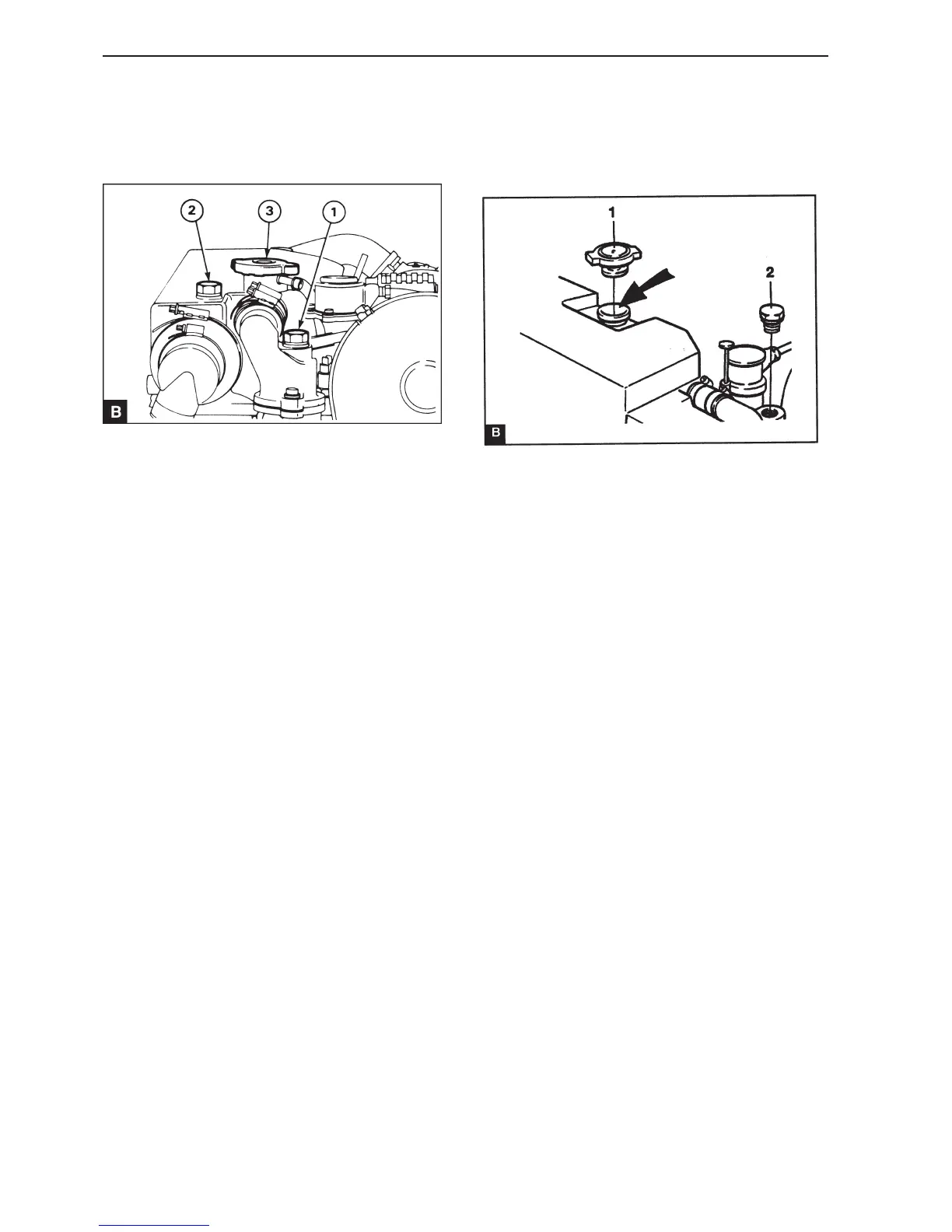 2
3
1
B

1
2
B