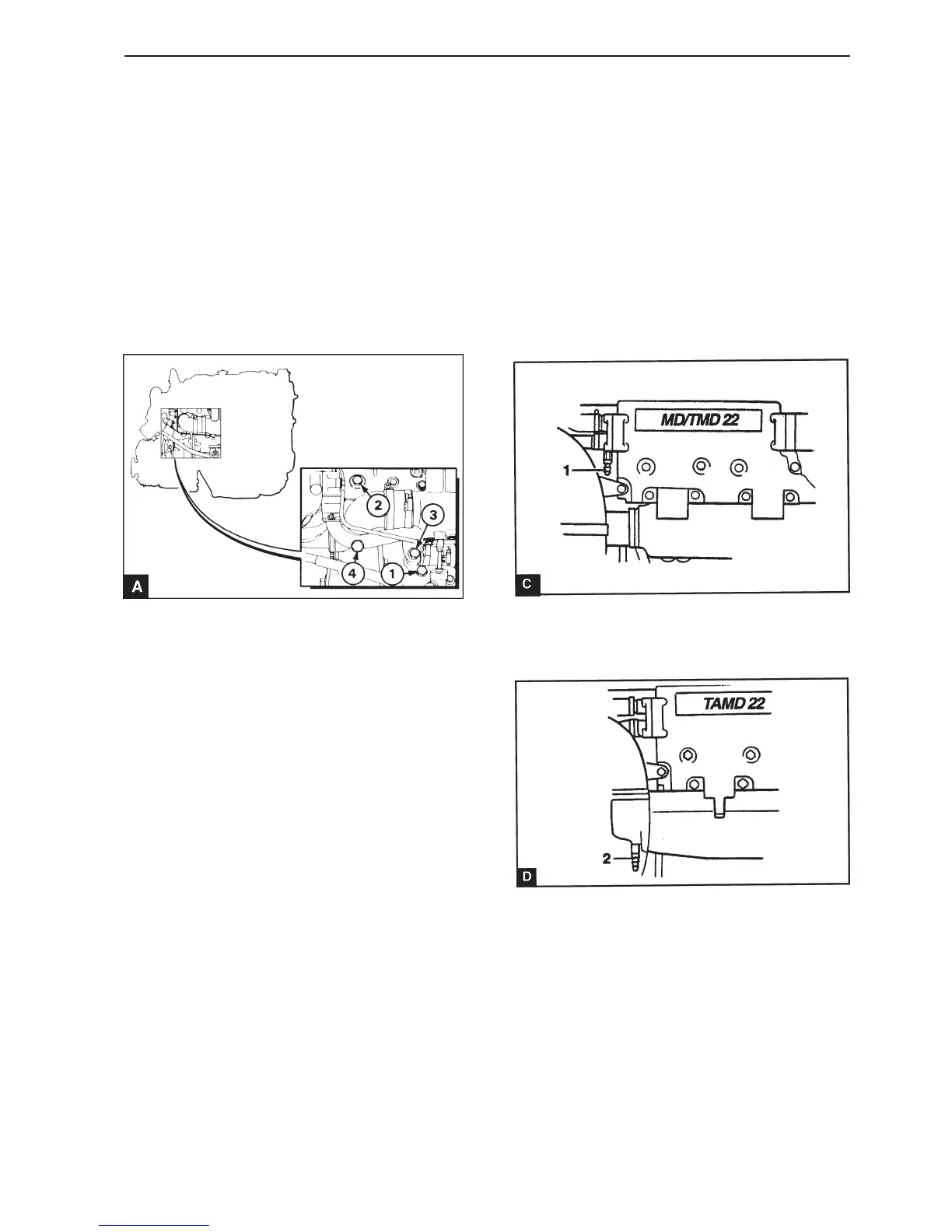 2

3

4

1

A

MD/TMD 22

1

C

TAMD 22

2

D