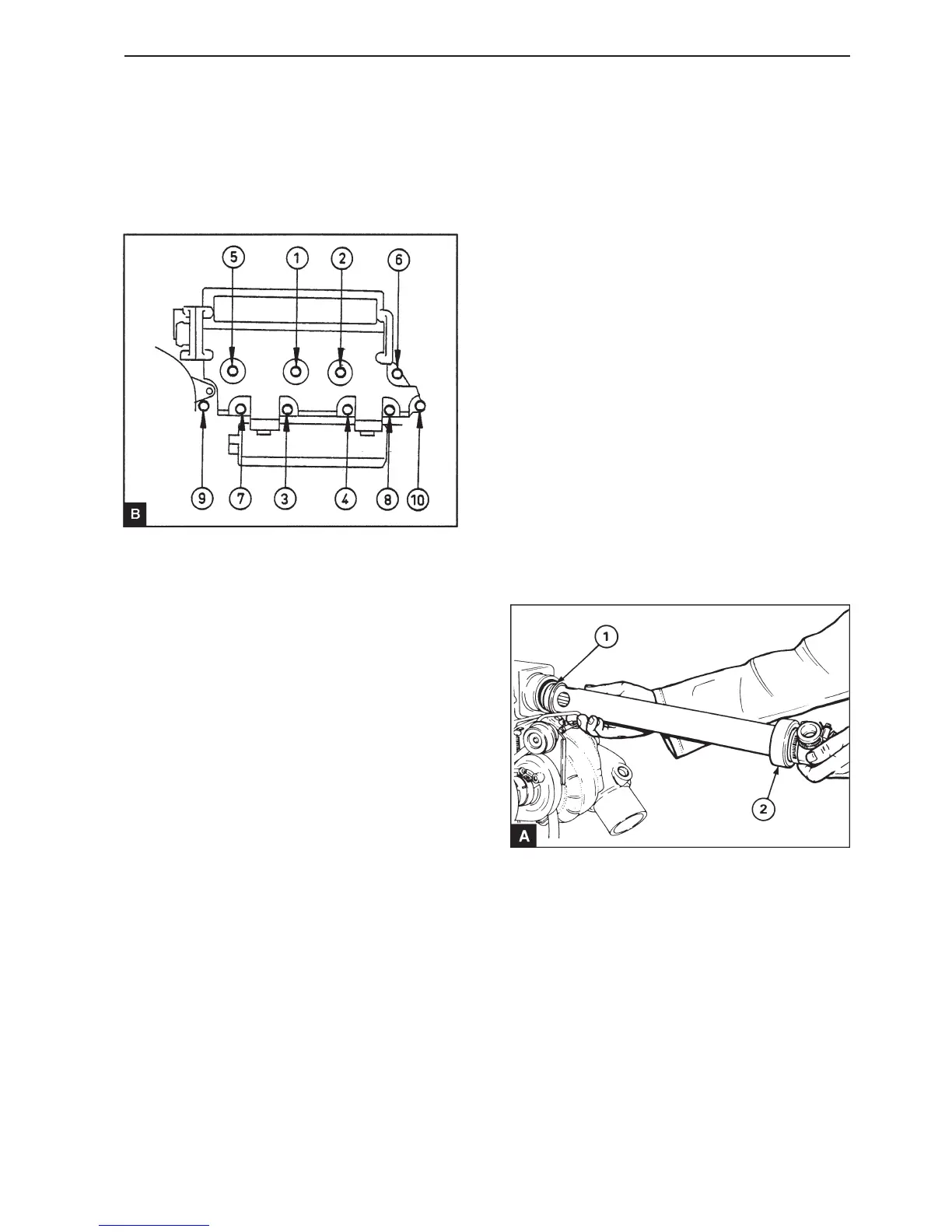 5 1 2 6

9 7 3 4 8 10

B

1

2

A