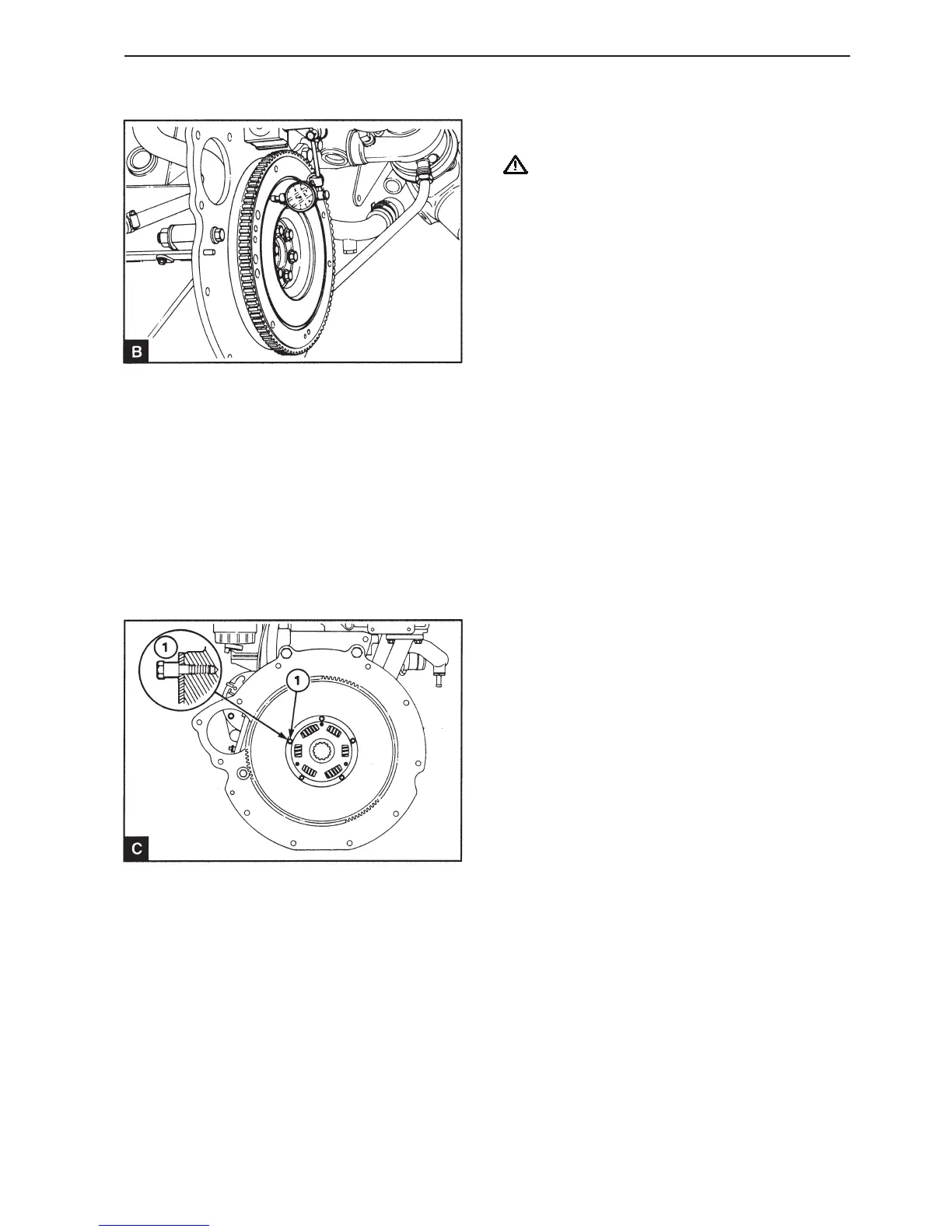 B

1

1

C