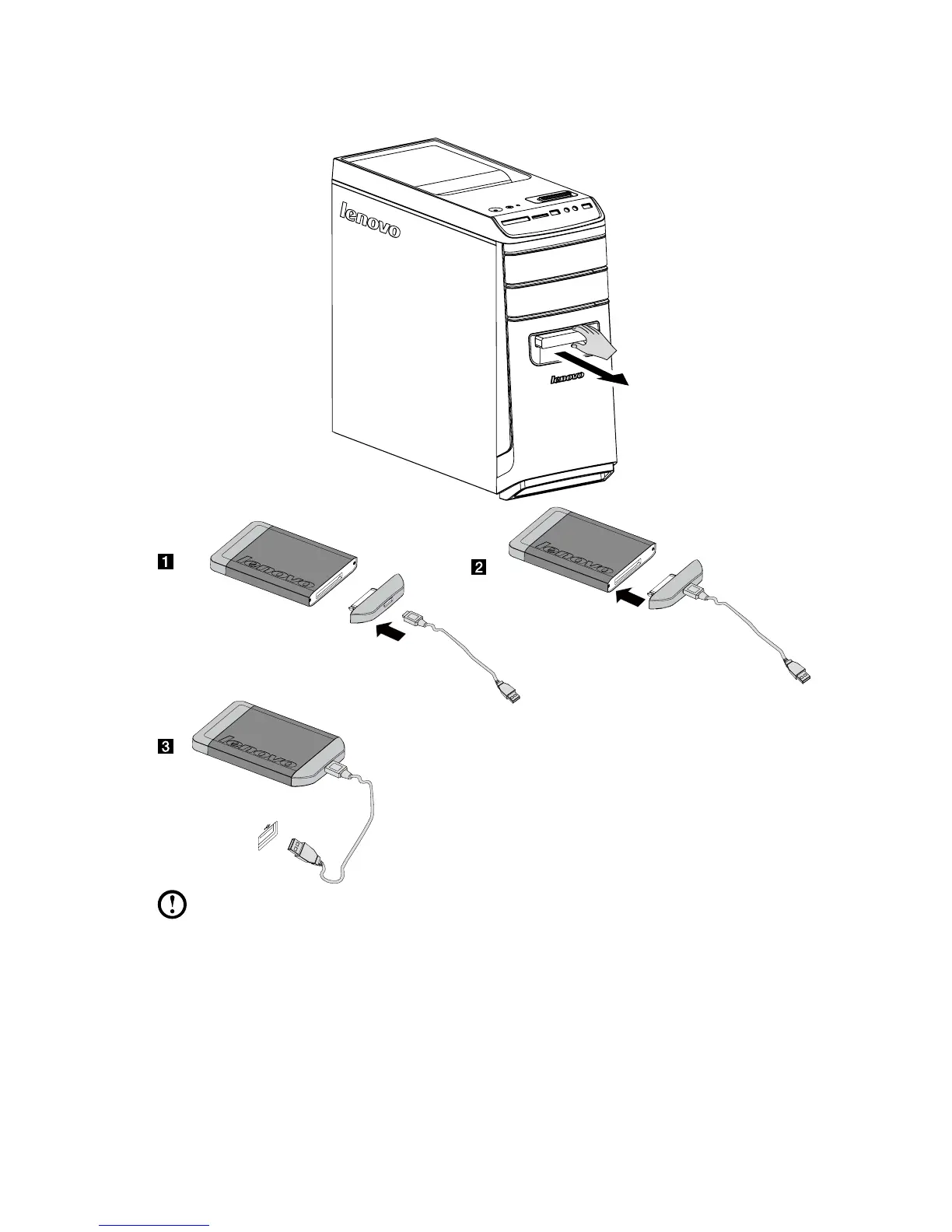 lenovo

lenovo

1

lenovo

2

lenovo

3

lenovo