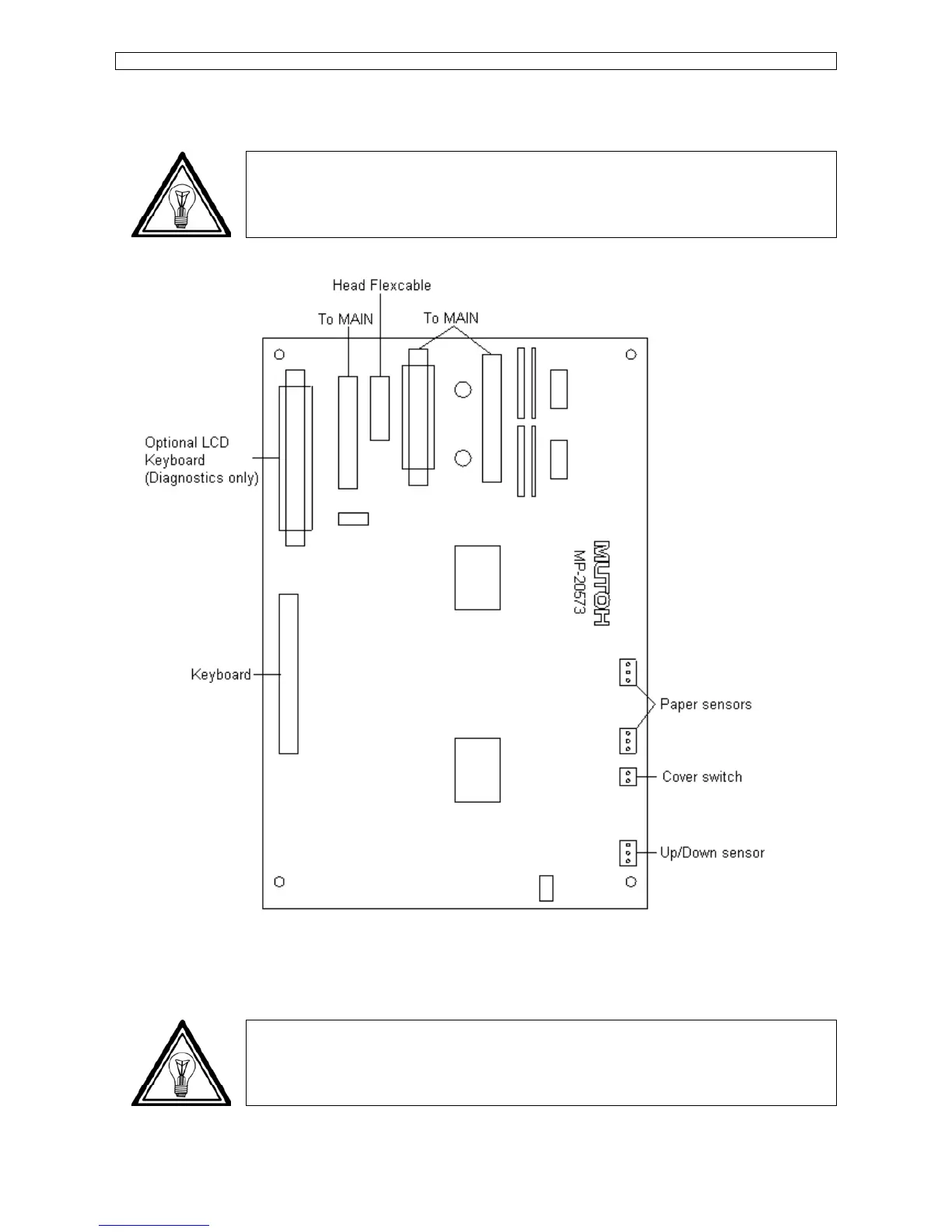 Head Flexcable

To MAIN

To MAIN

Optional LCD Keyboard (Diagnostics only)

MUTOH
MP-20573

Keyboard

Paper sensors

Cover switch

Up/Down sensor