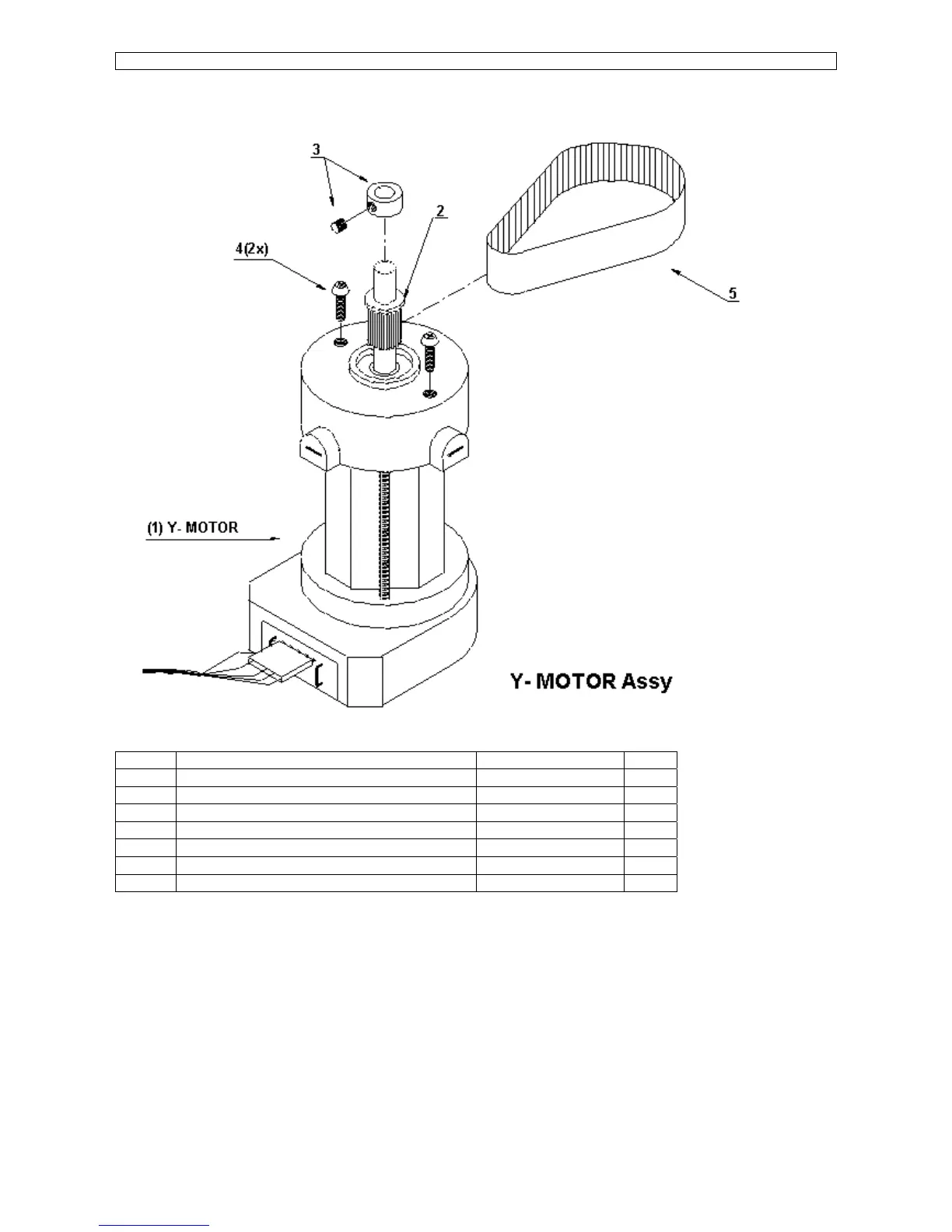 3

2

4(2x)

5

(1) Y- MOTOR

Y- MOTOR Assy