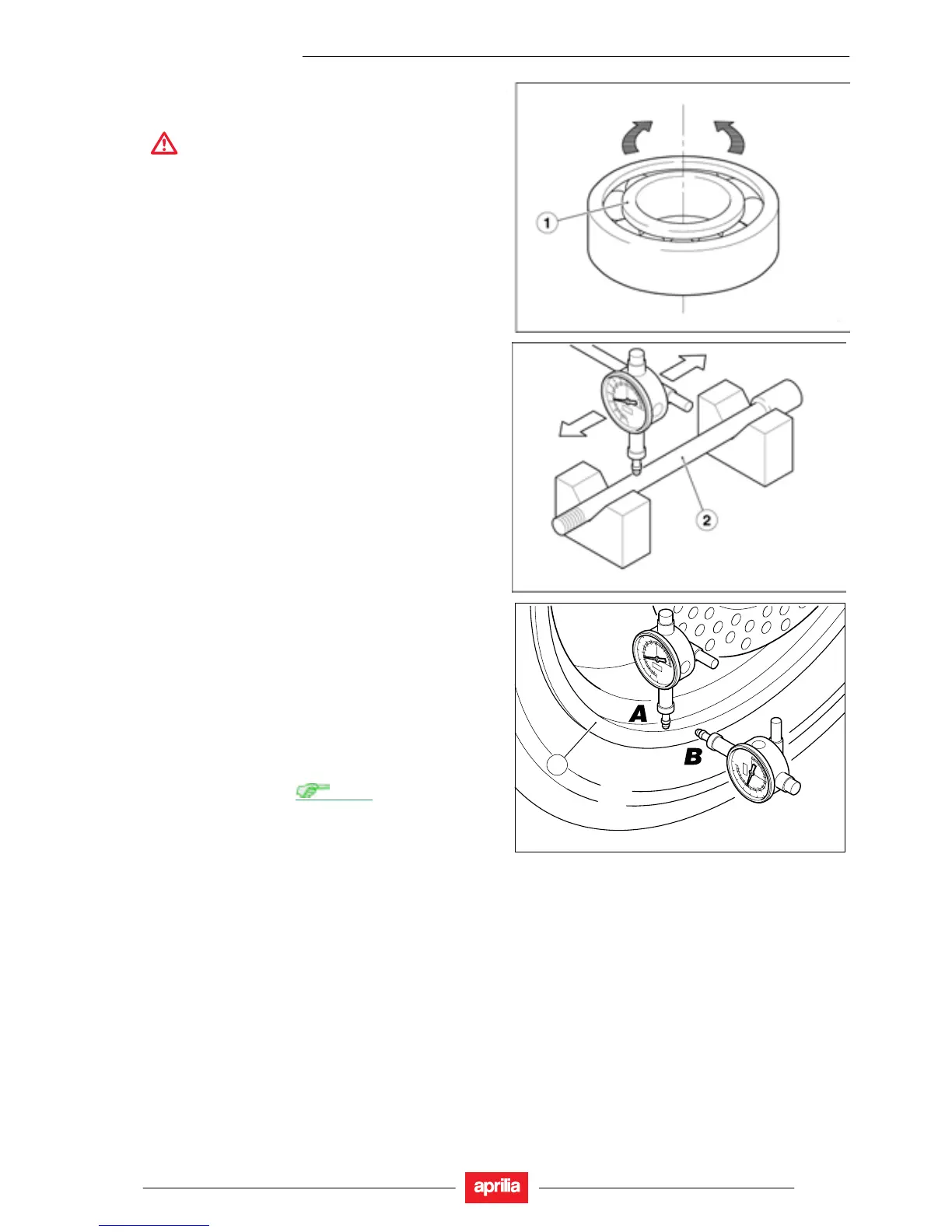 1

2

A

B

aprilia