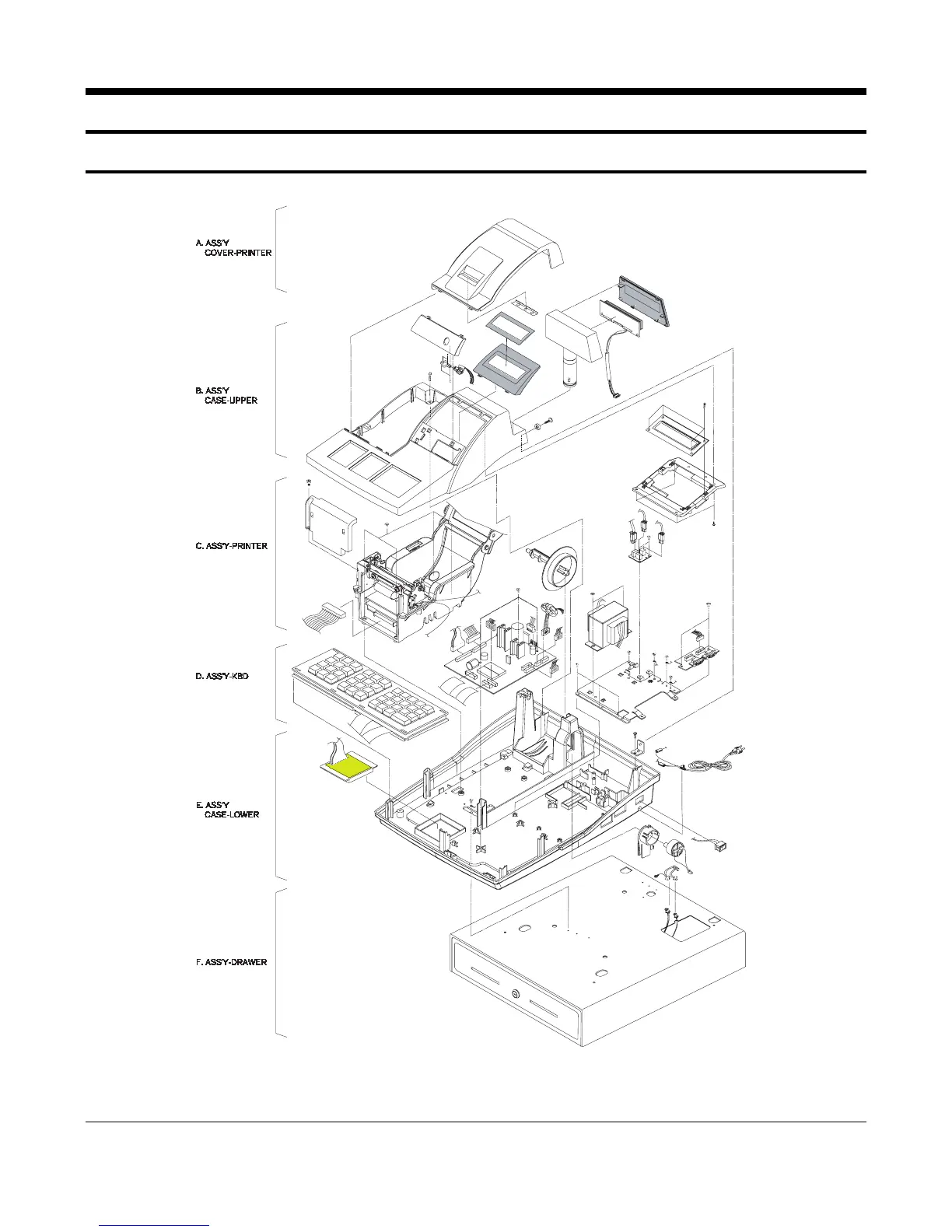 A. ASS'Y
COVER-PRINTER

B. ASS'Y
CASE-UPPER

C. ASS'Y-PRINTER

D. ASS'Y-KBD

E. ASS'Y
CASE-LOWER

F. ASS'Y-DRAWER