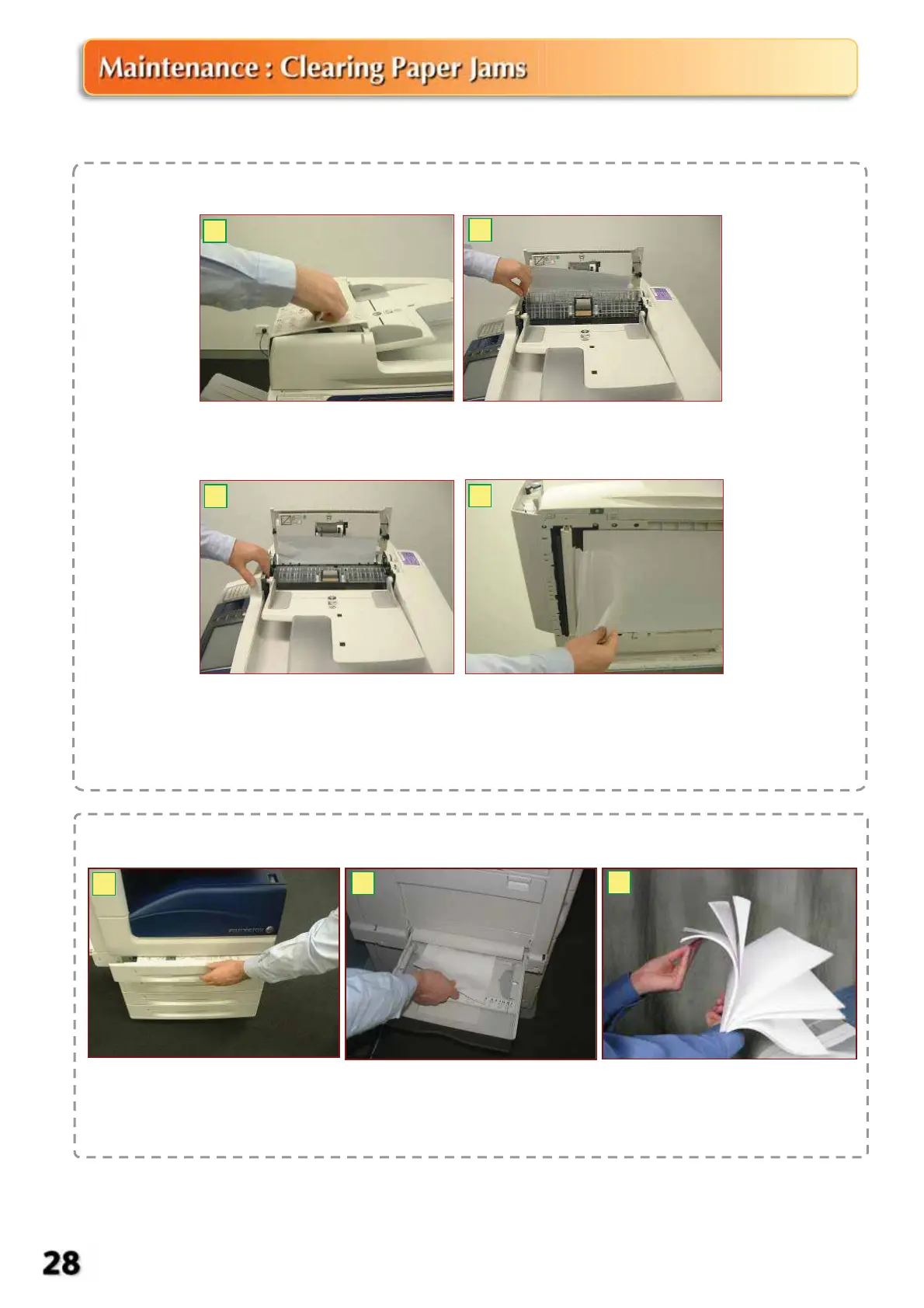 Maintenance : Clearing Paper Jams

28