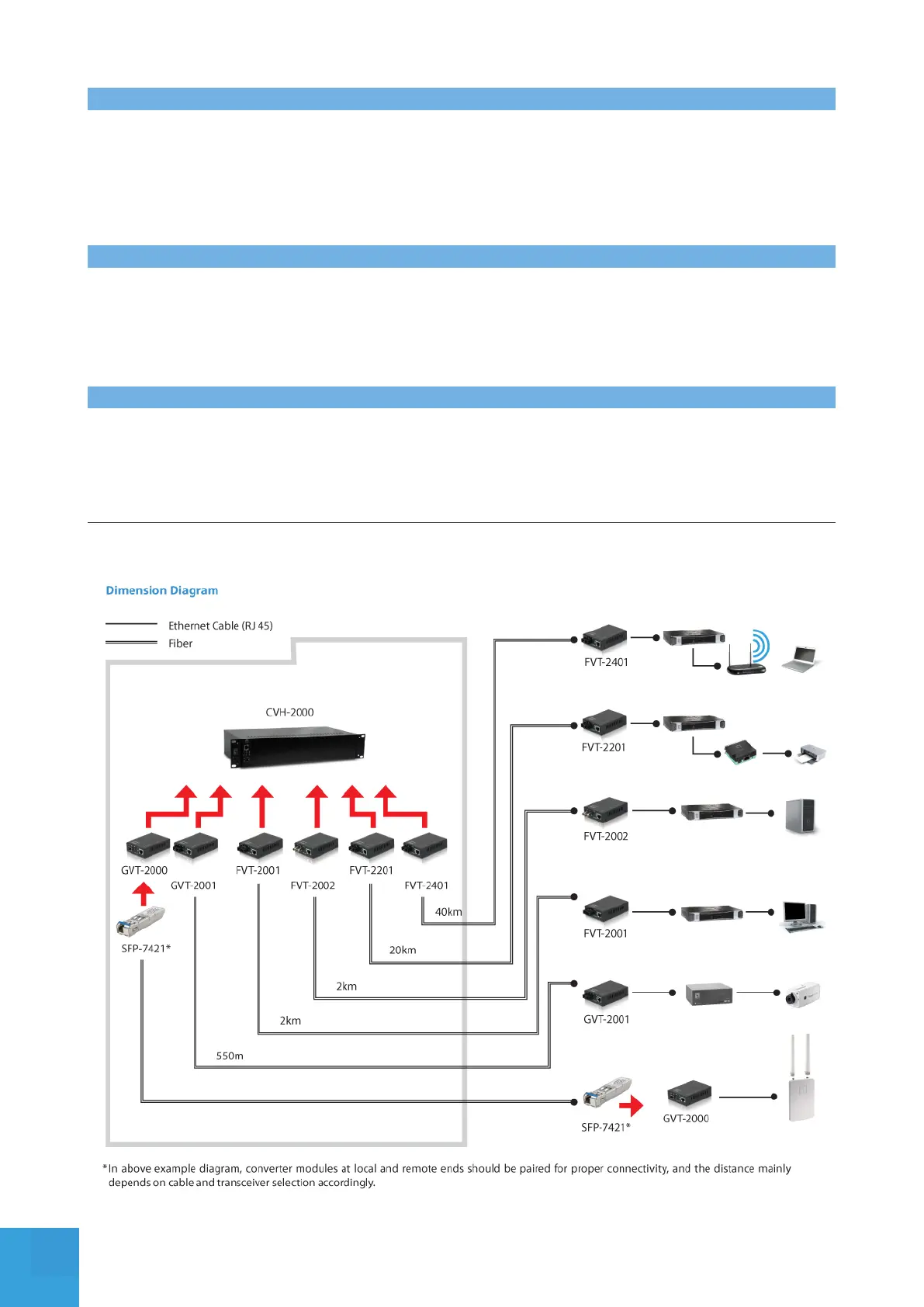 Dimension Diagram

Ethernet Cable (RJ 45)

Fiber

CVH-2000

GVT-2000

GVT-2001

FVT-2001

FVT-2002

FVT-2201

FVT-2401

SFP-7421*

40km

20km

2km

2km

550m

FVT-2401

FVT-2201

FVT-2002

FVT-2001

GVT-2001

SFP-7421*

GVT-2000

*In above example diagram, converter modules at local and remote ends should be paired for proper connectivity, and the distance mainly depends on cable and transceiver selection accordingly.