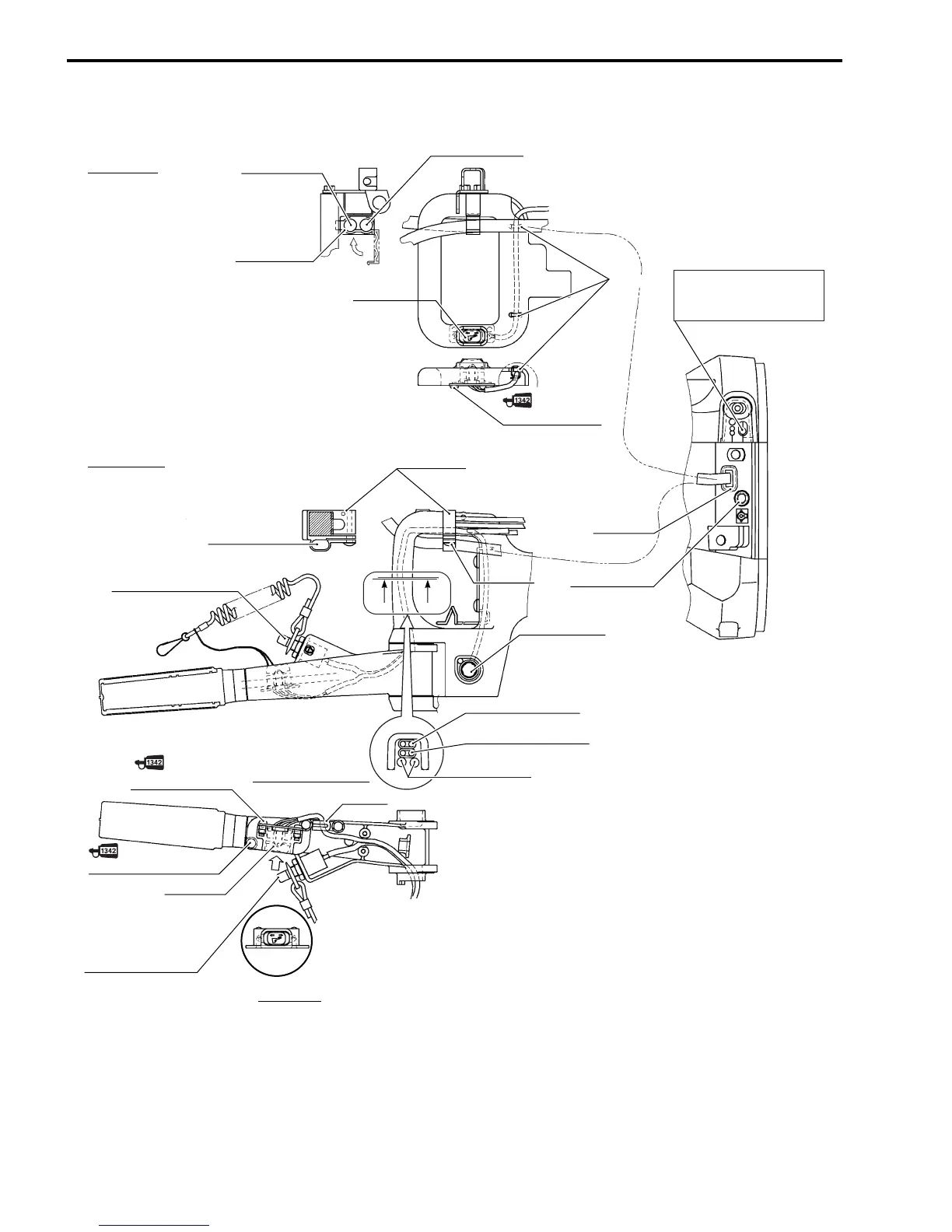 1342

1342

1342