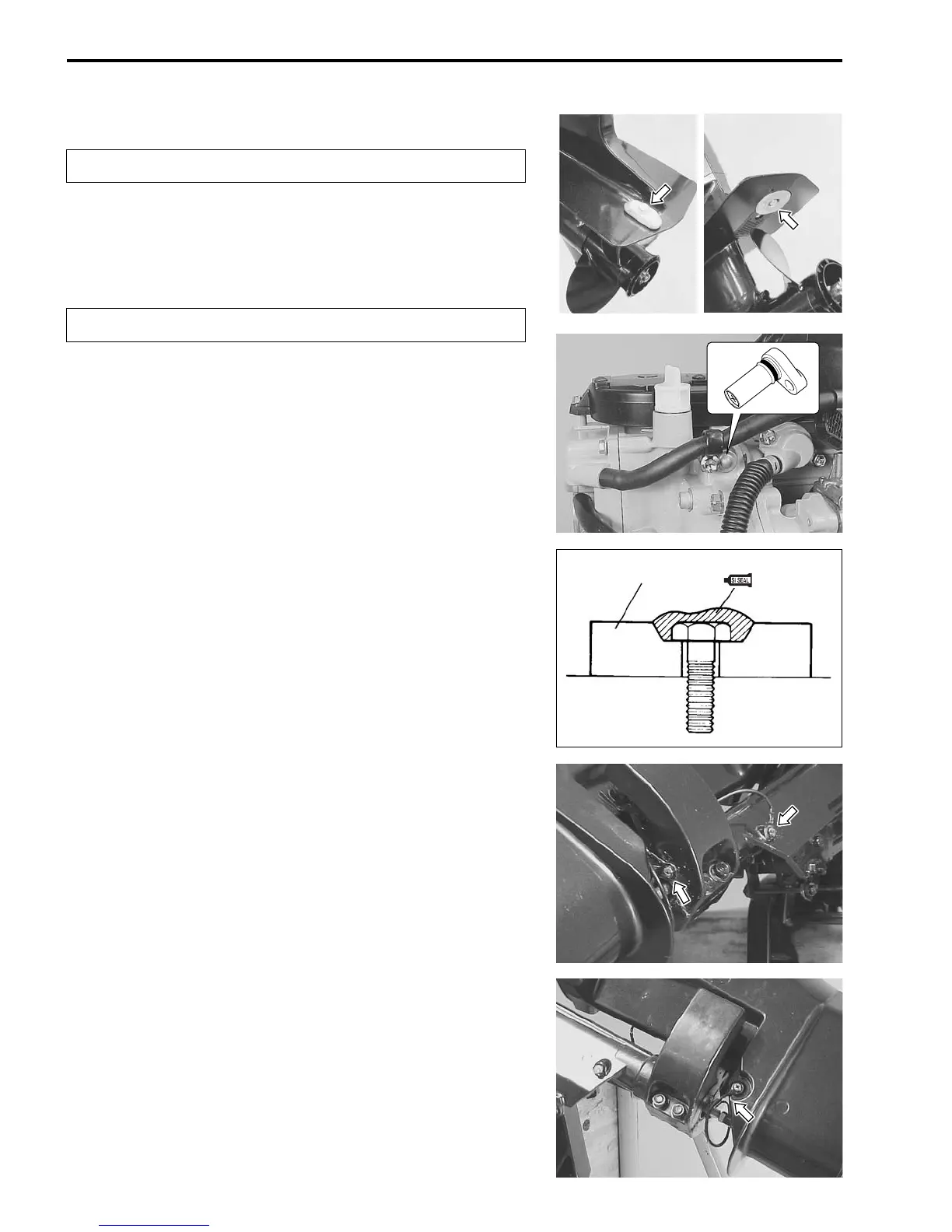 SI SEAL