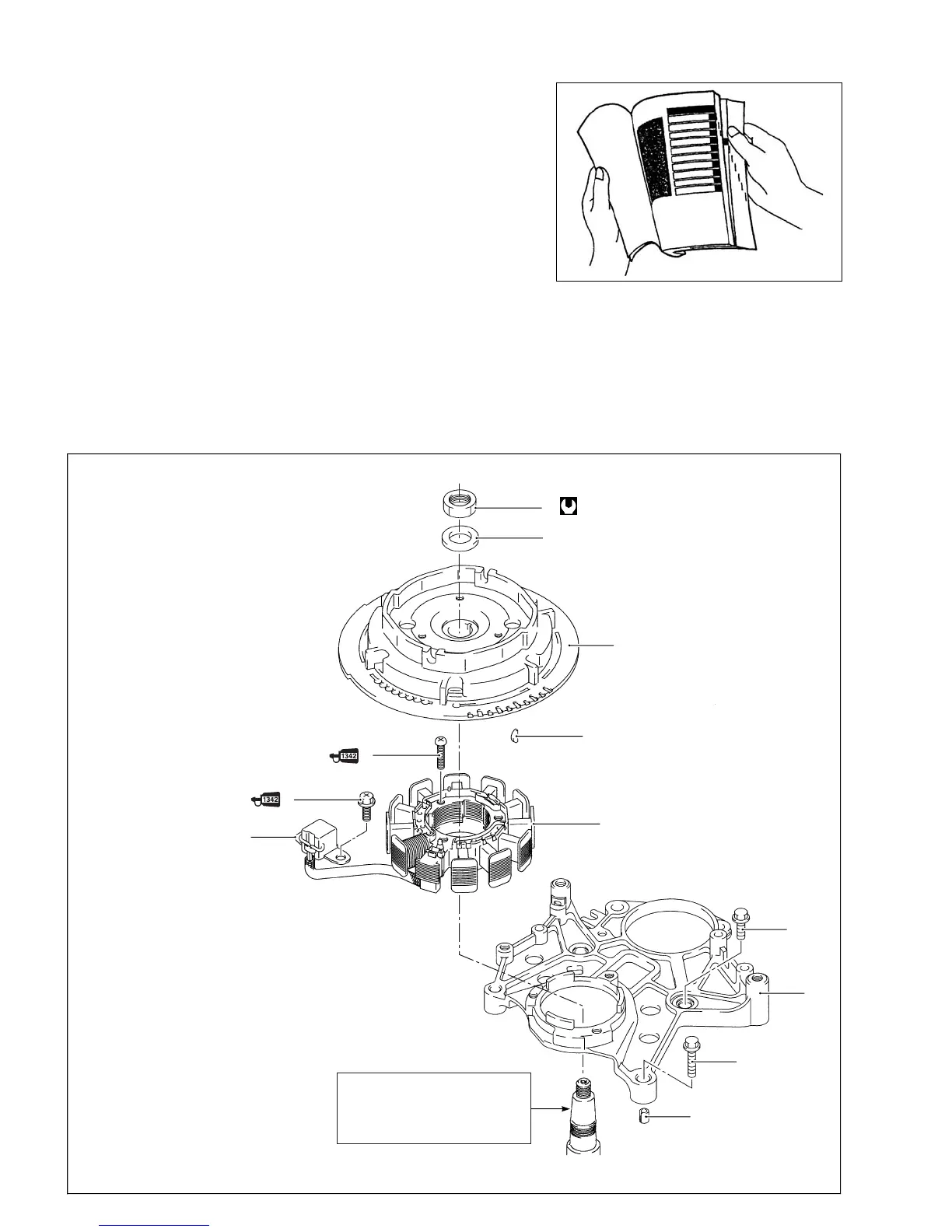 1342

1342