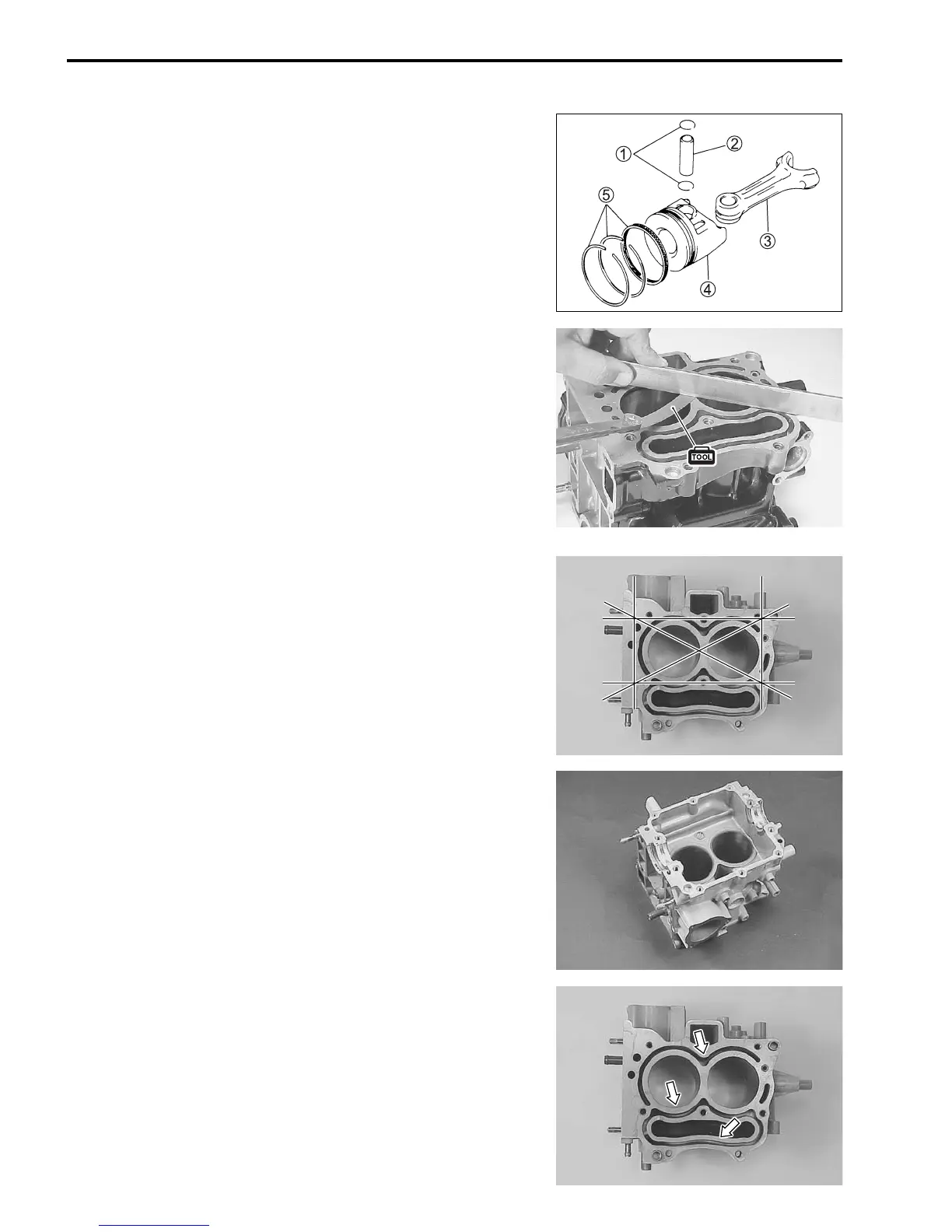 ①
②
③
④
⑤

TOOL