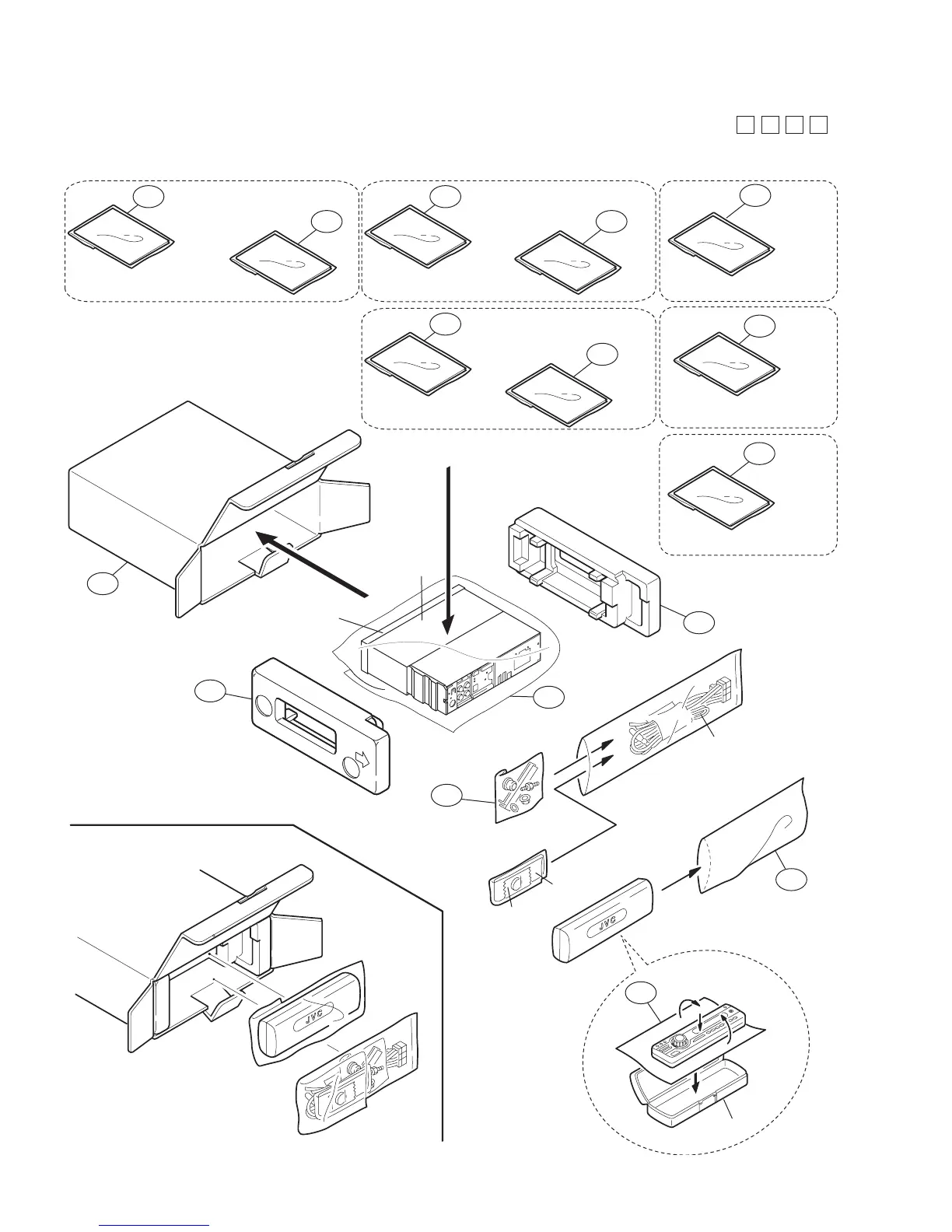 JVC

JVC