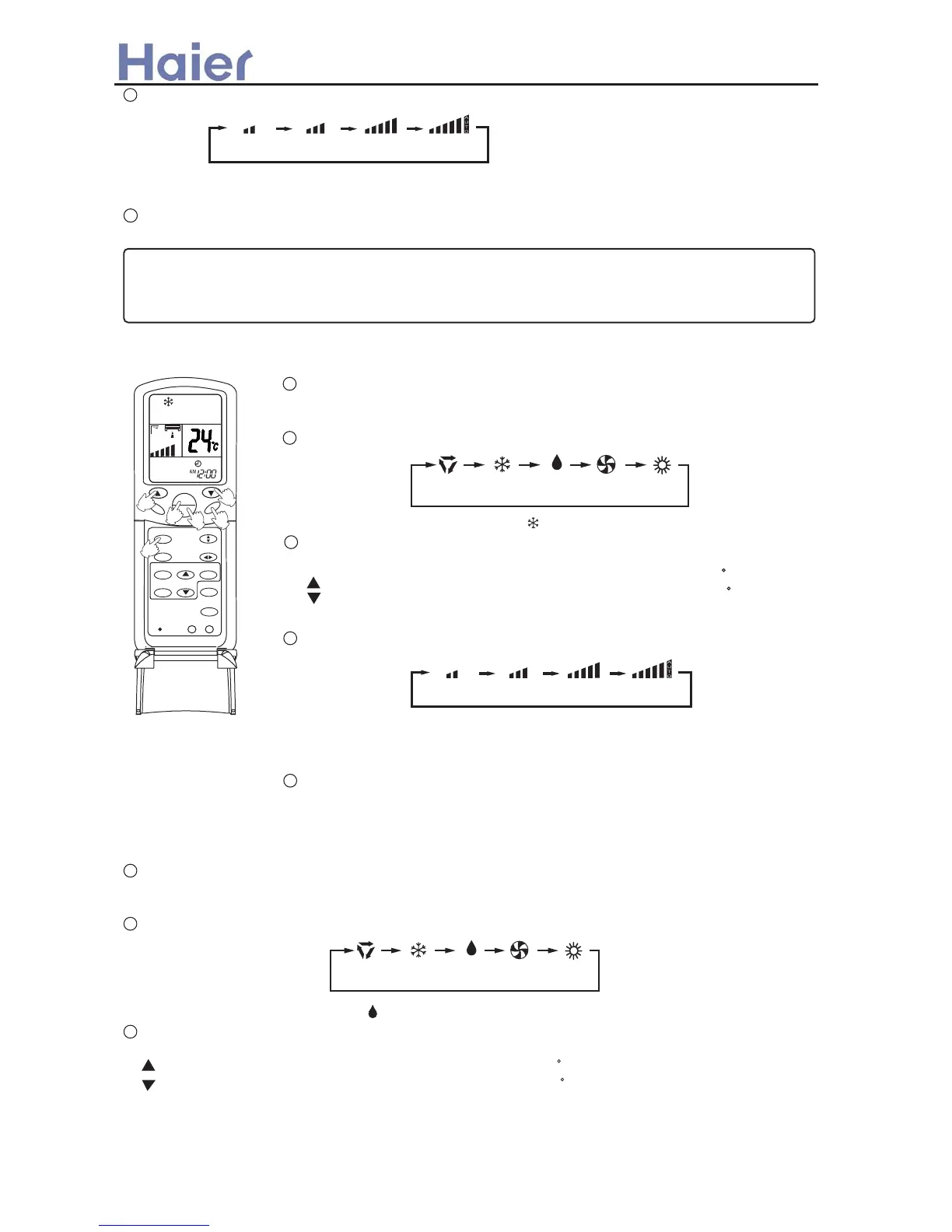 Haier

24°C

AM 12:00