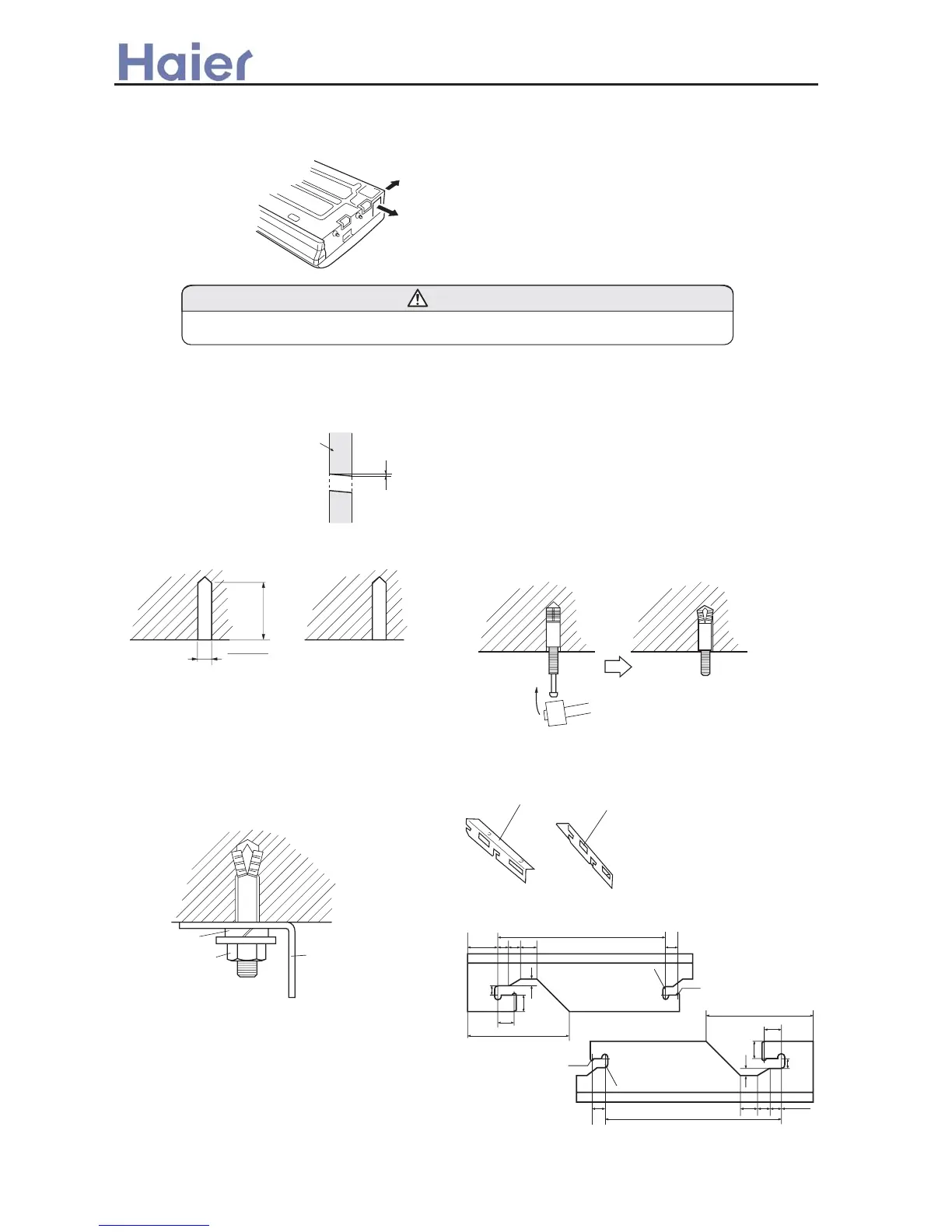 Haier