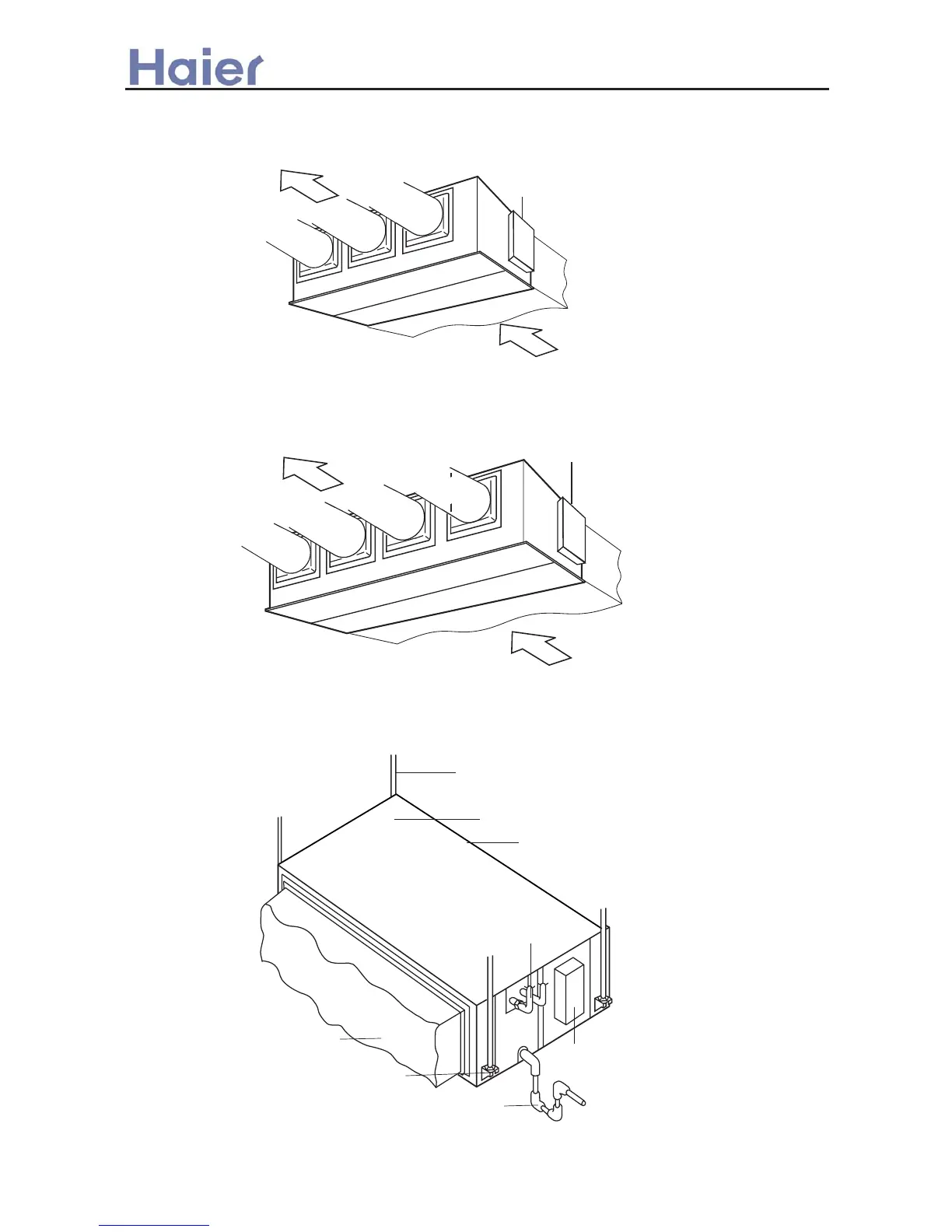 Haier