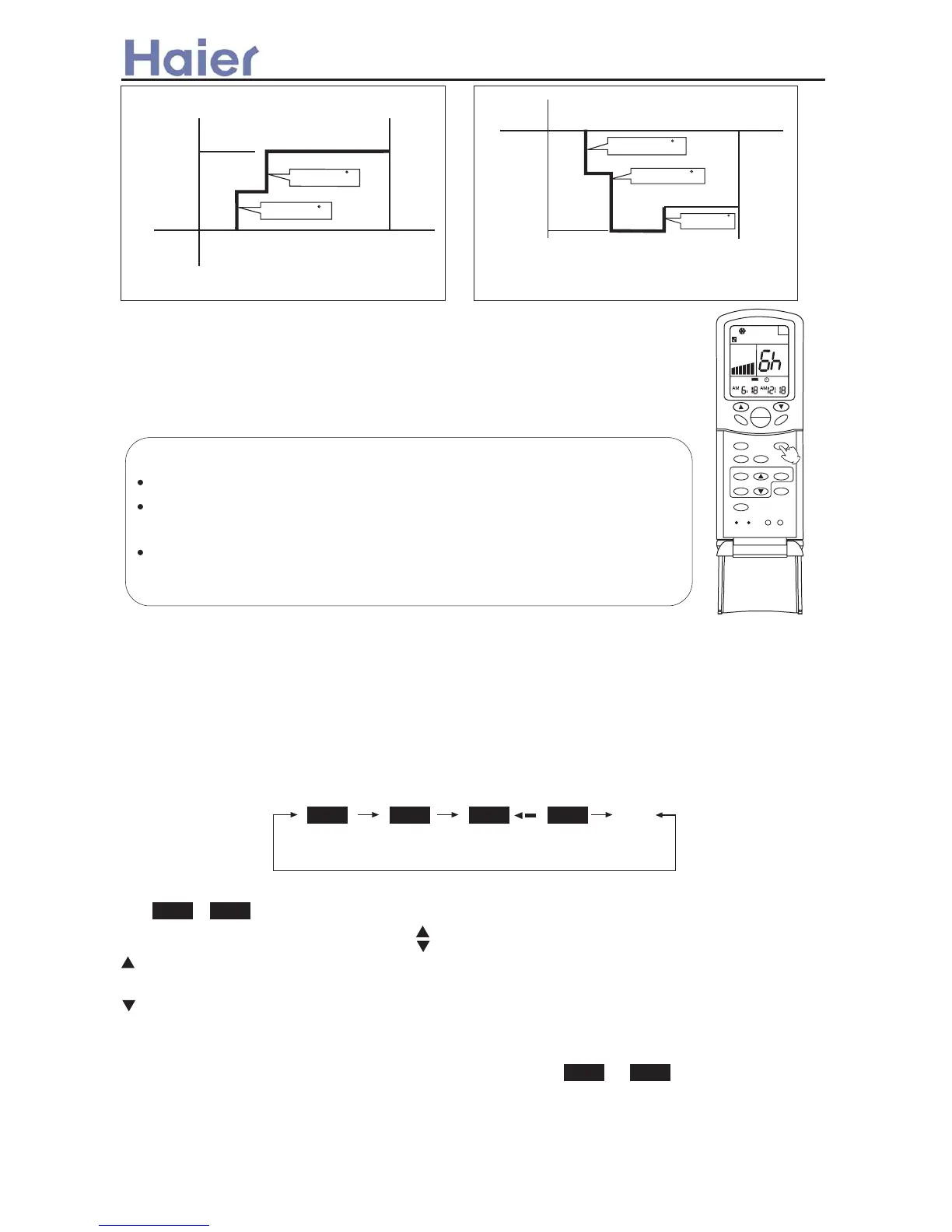 Haier

6h

AM 6:18 AM 12:18