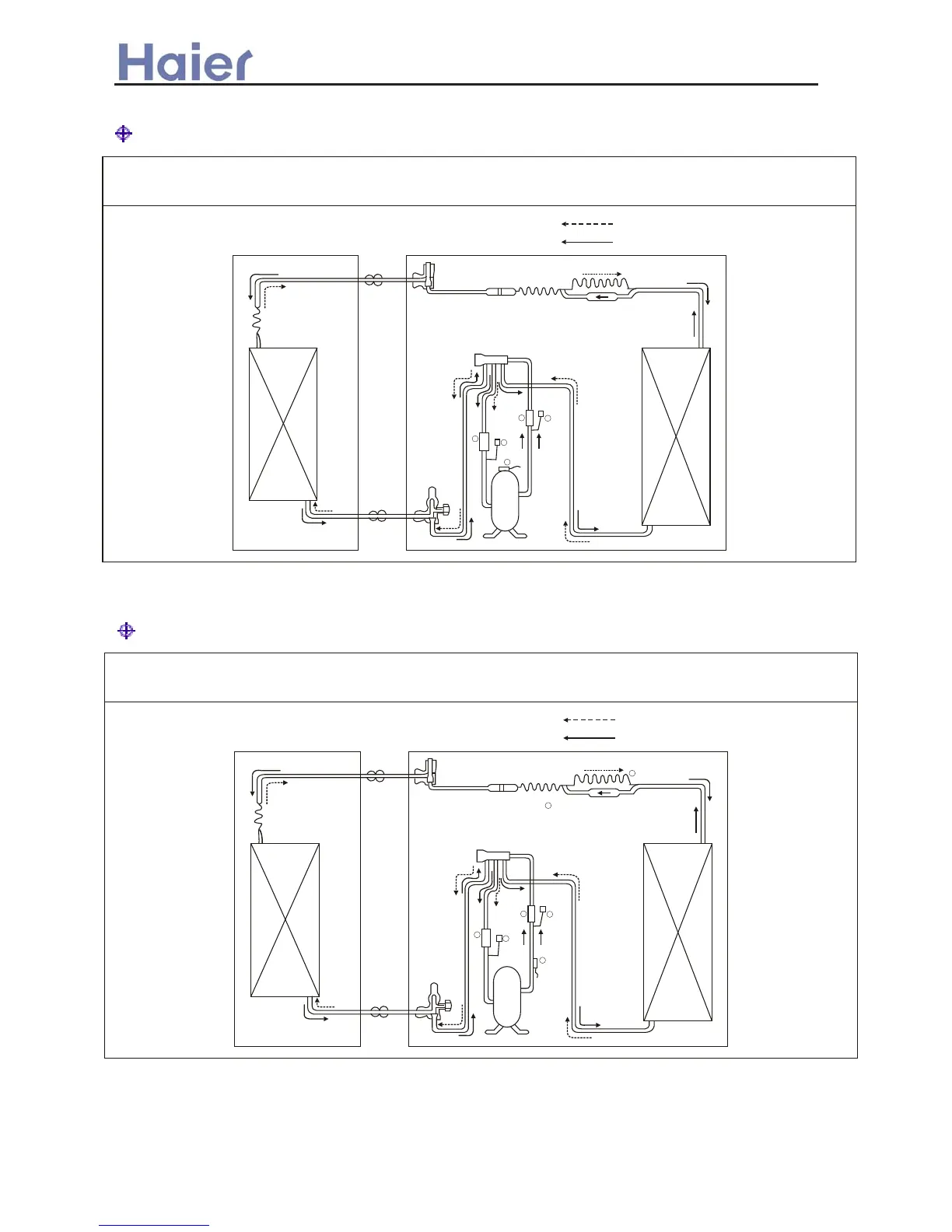 Haier