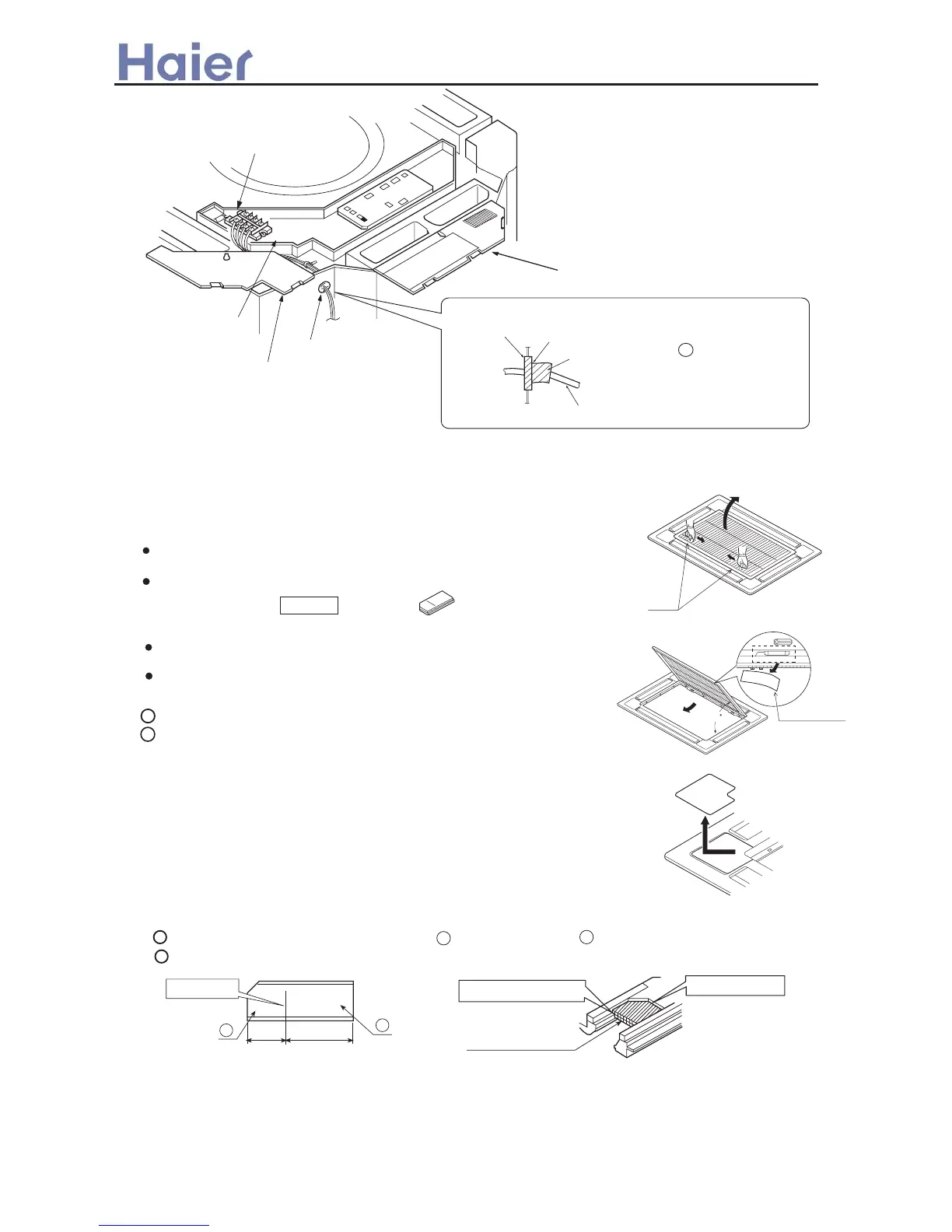 Haier