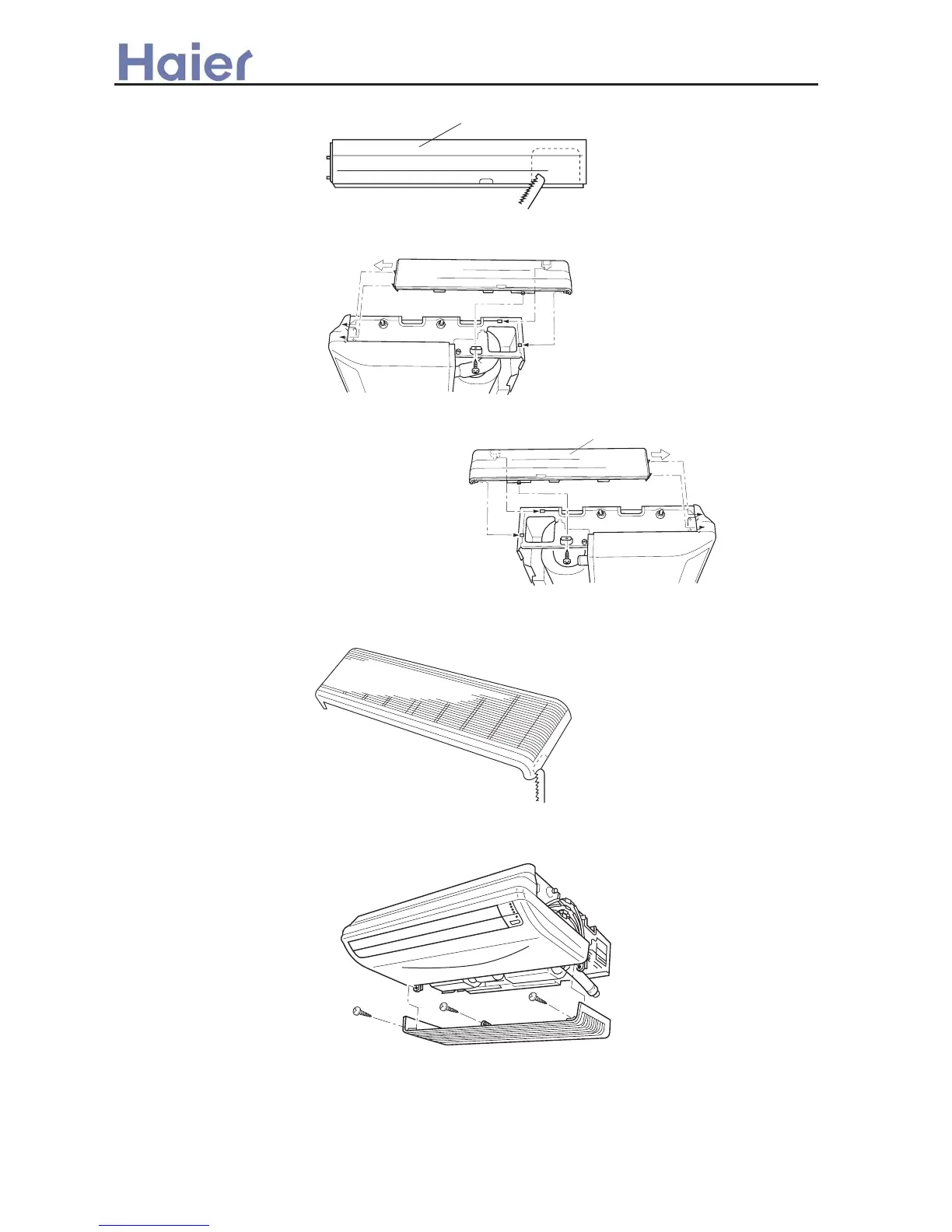 Haier