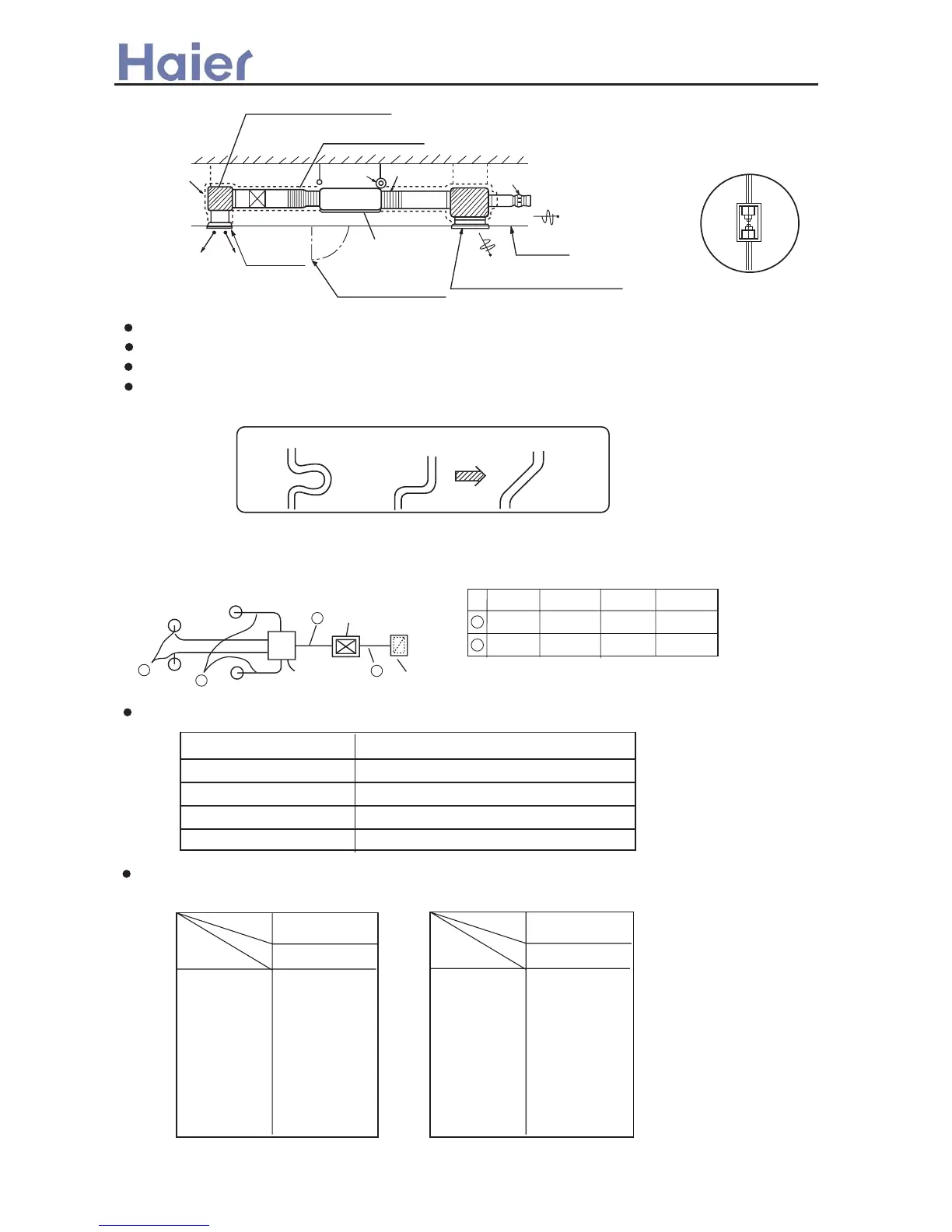 Haier