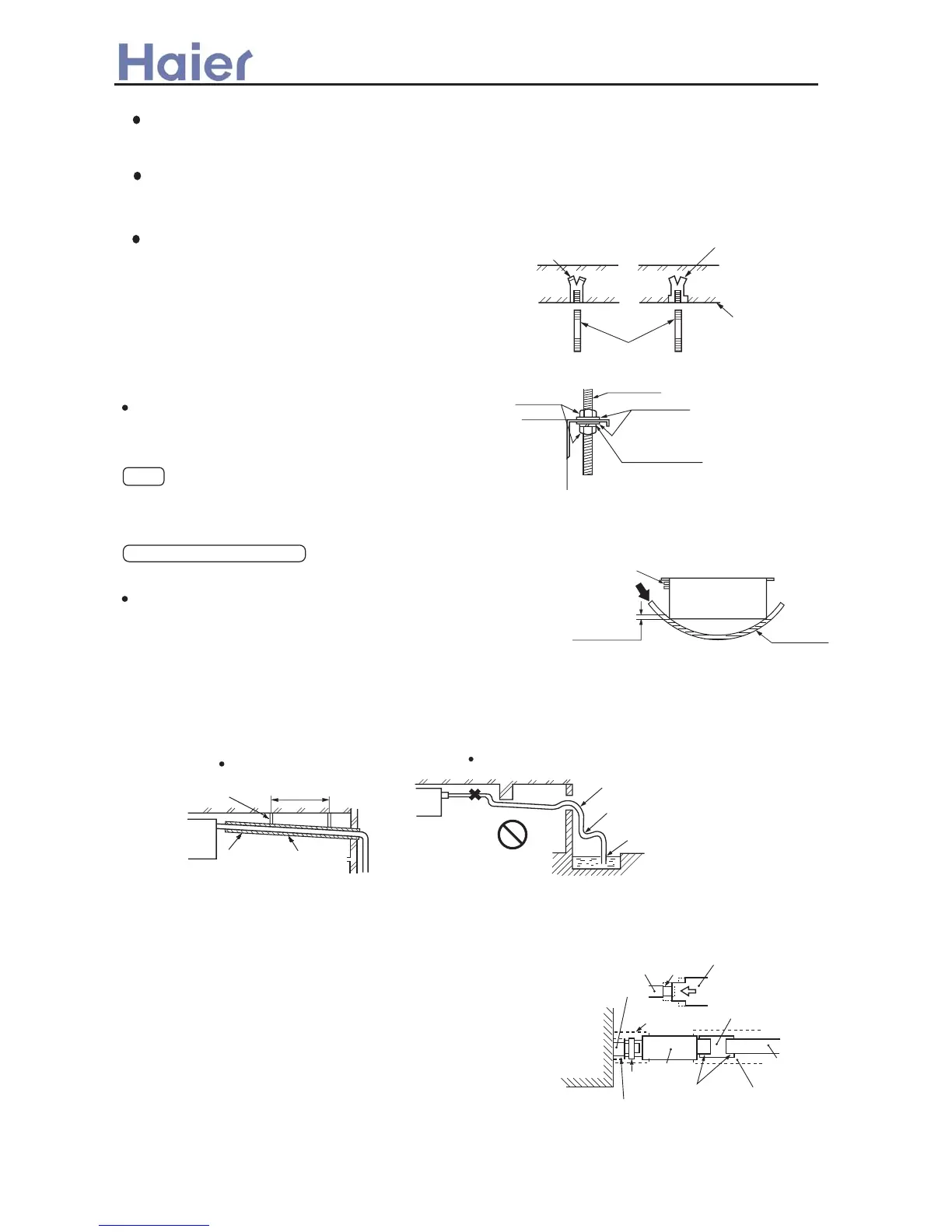 Haier