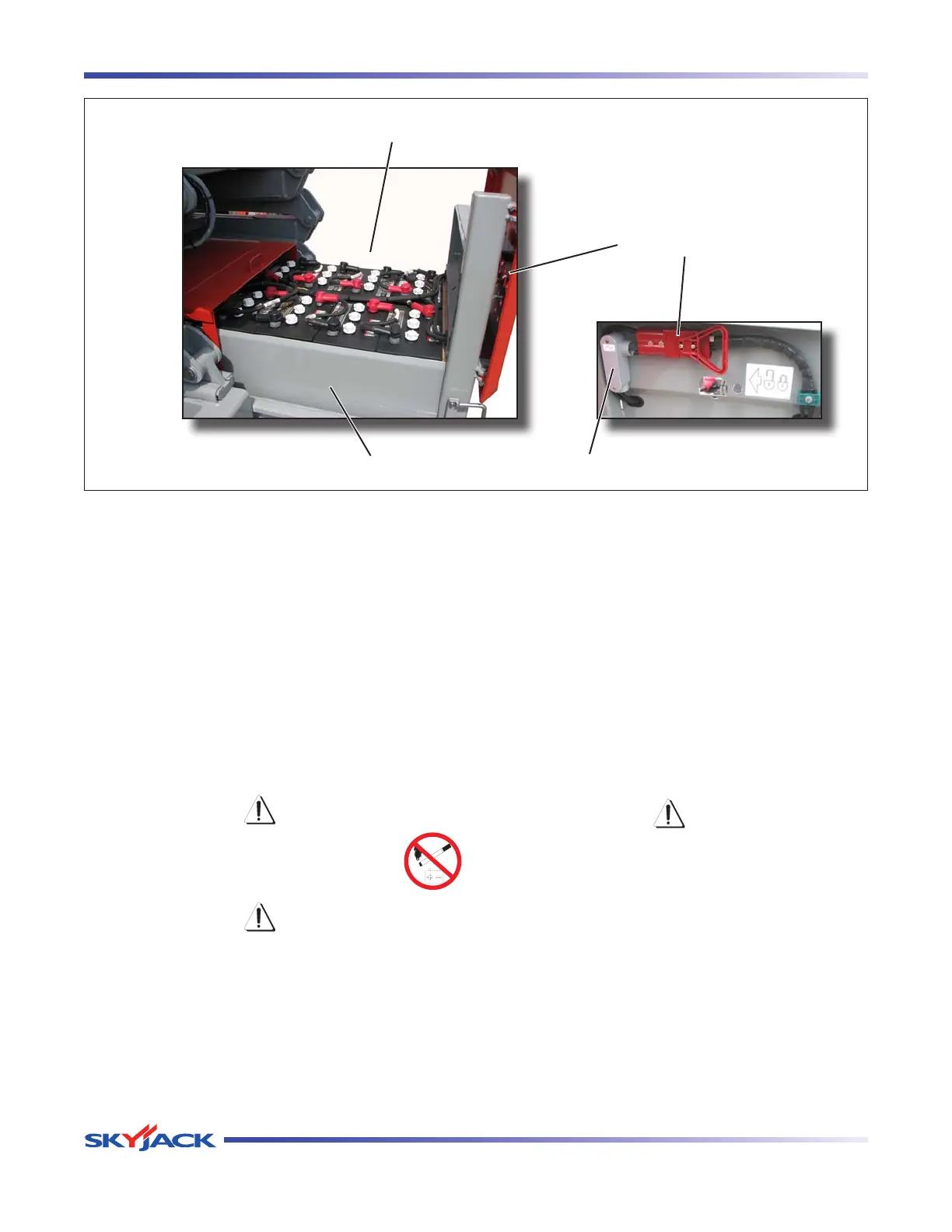 SKYJACK