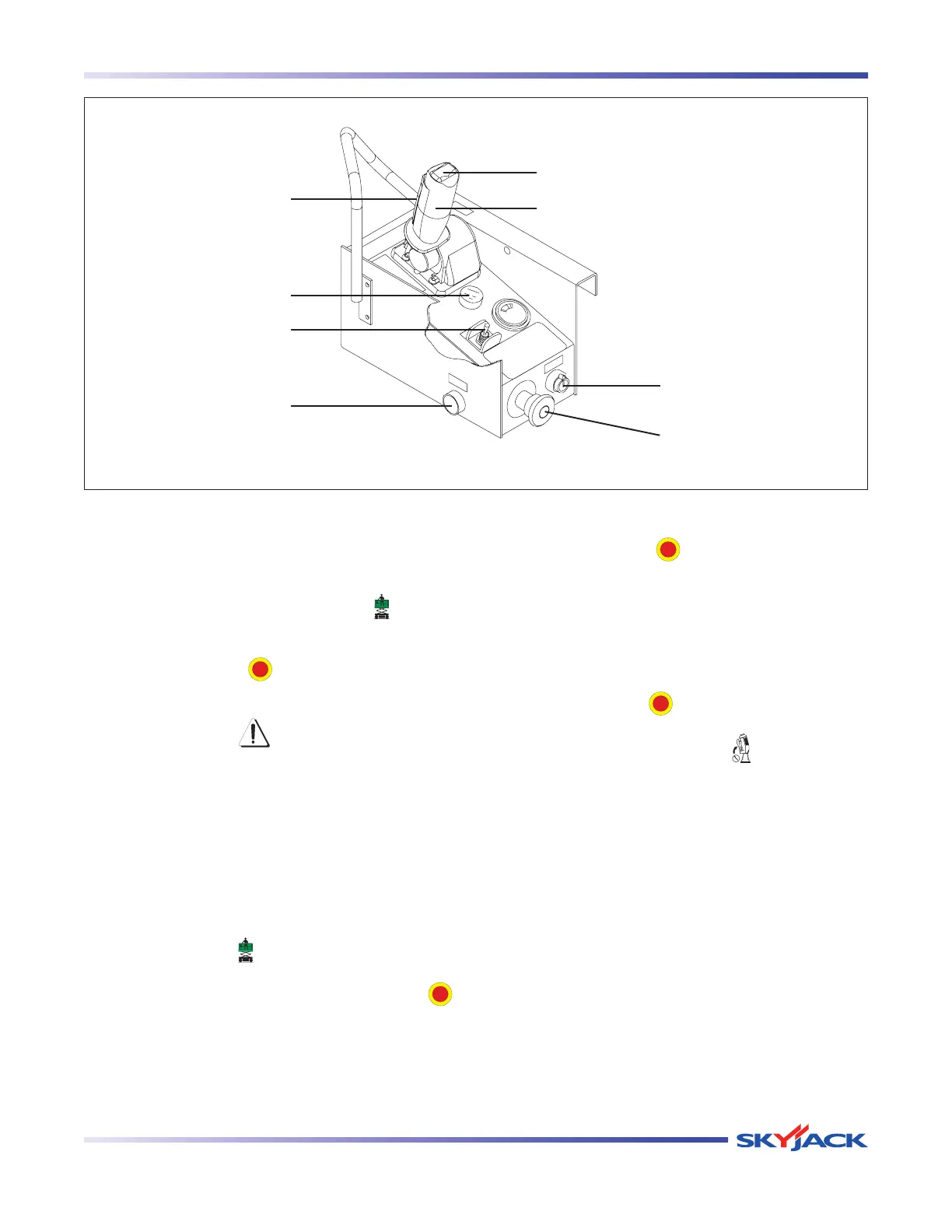 SKYJACK