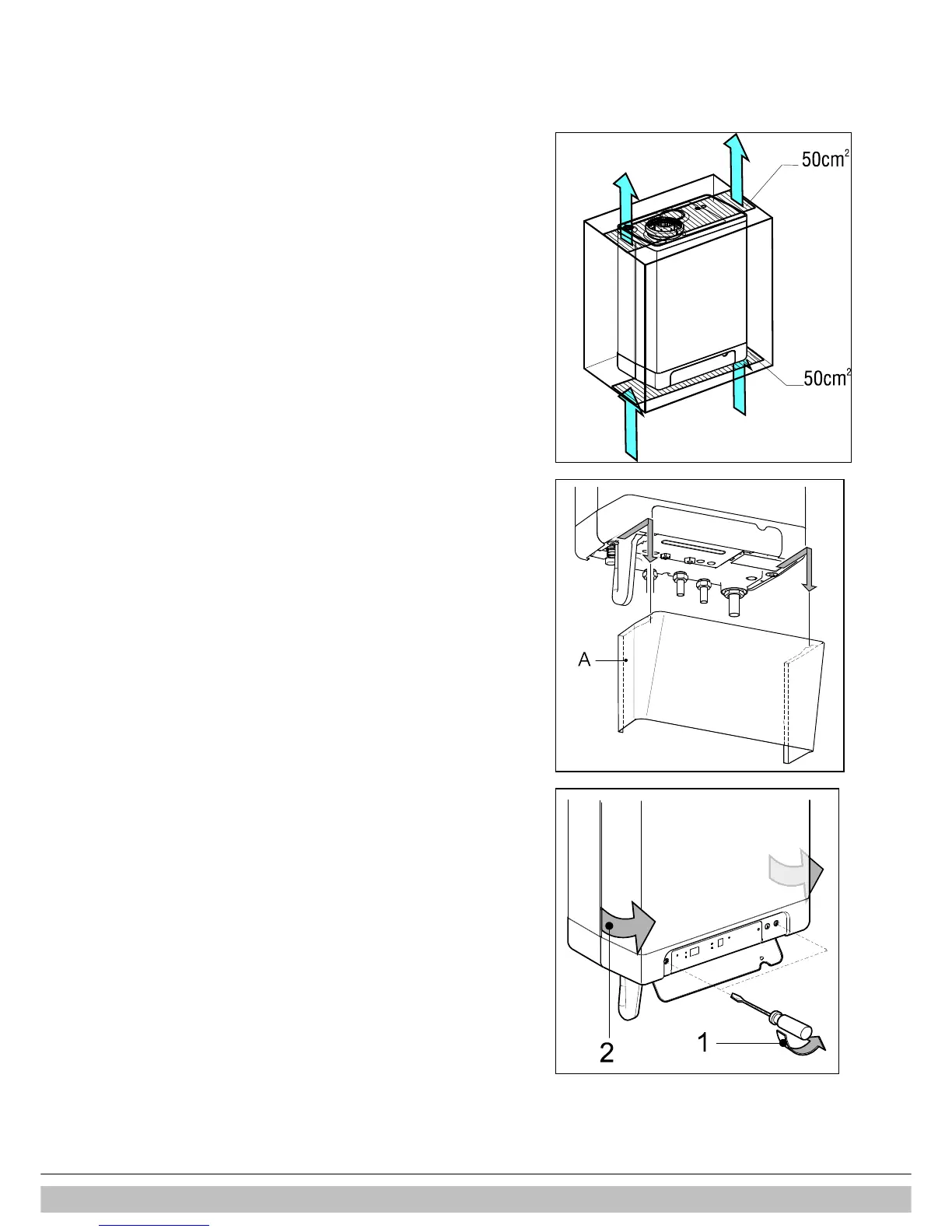 $50cm^2$

$50cm^2$

A

2

1