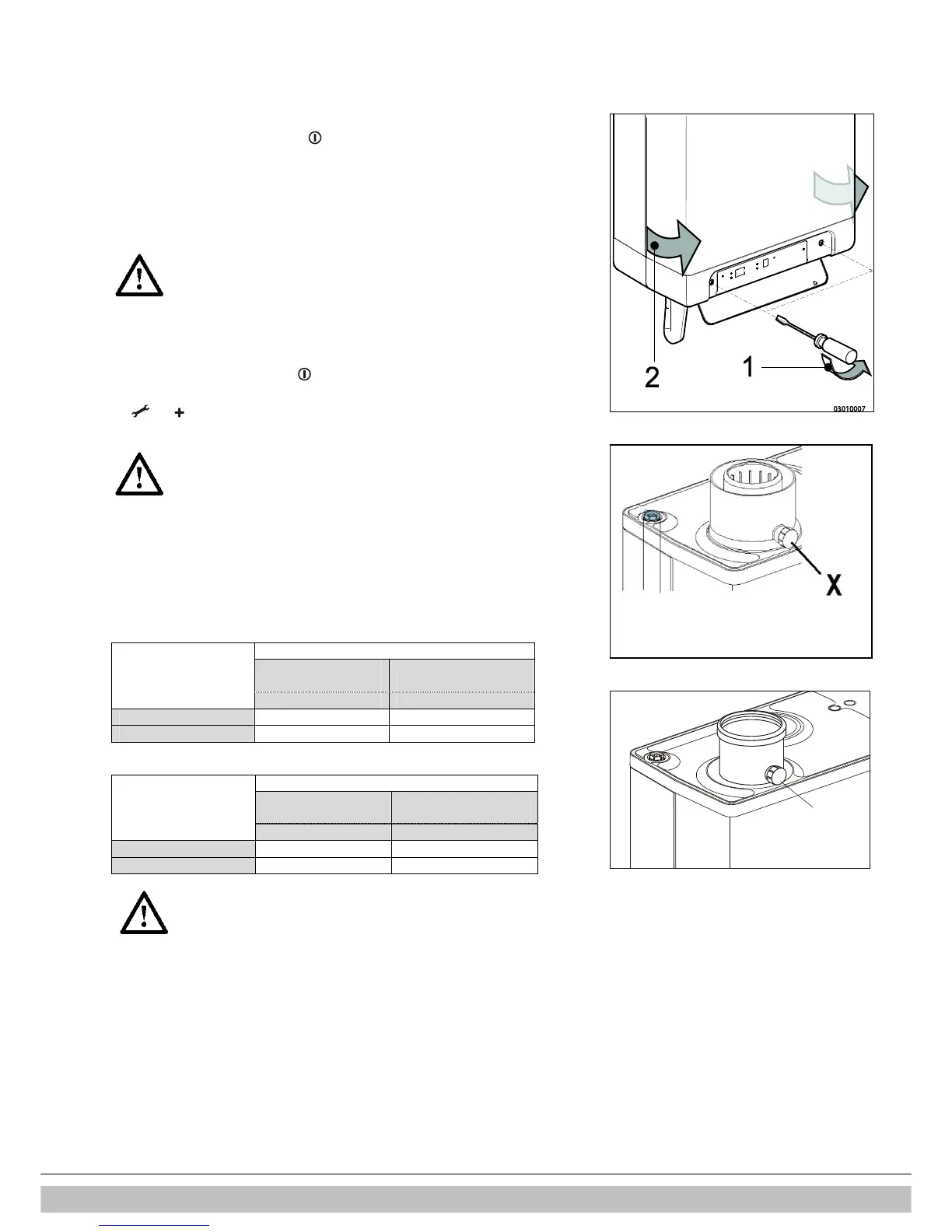 2

1

03010007

X