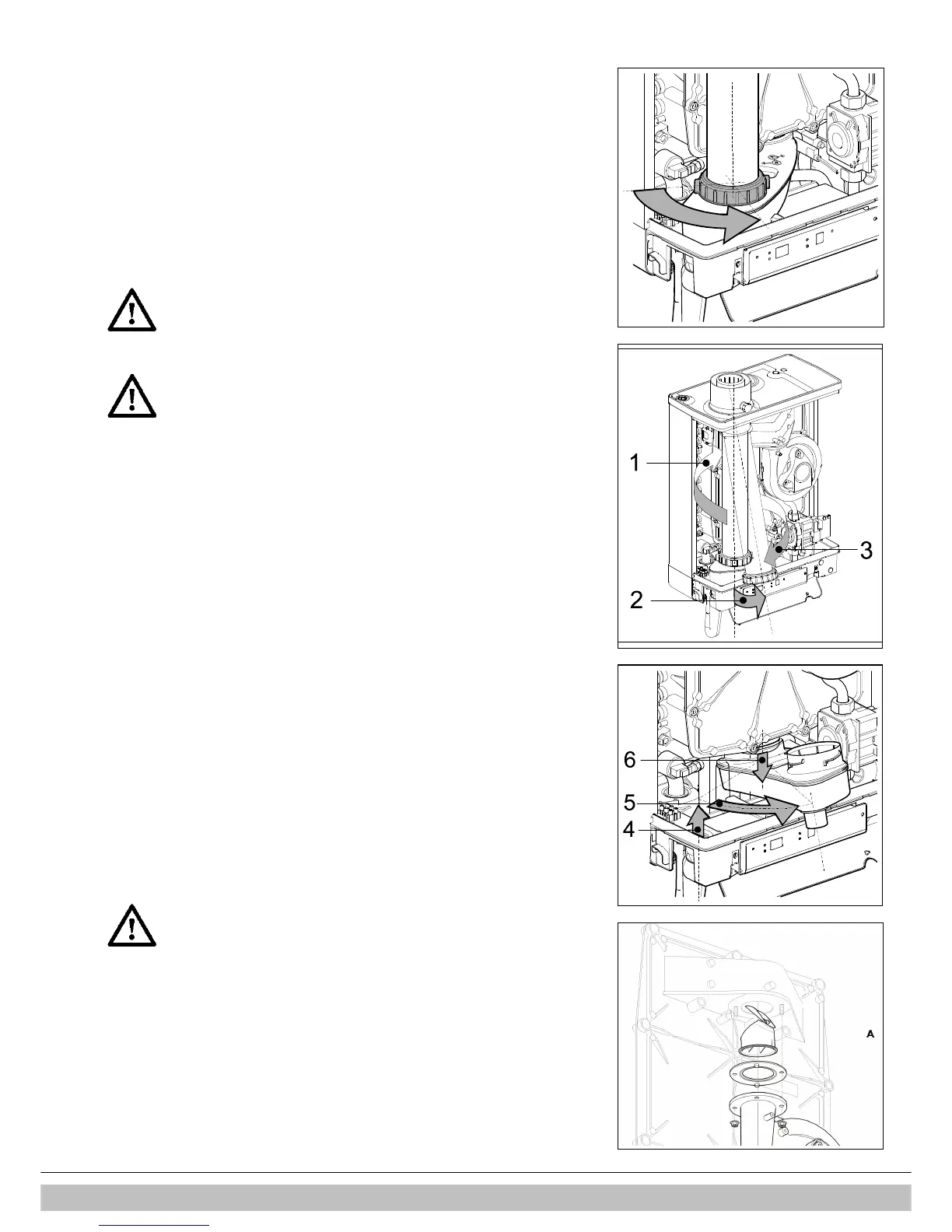 1
3
2
6
5
4
A