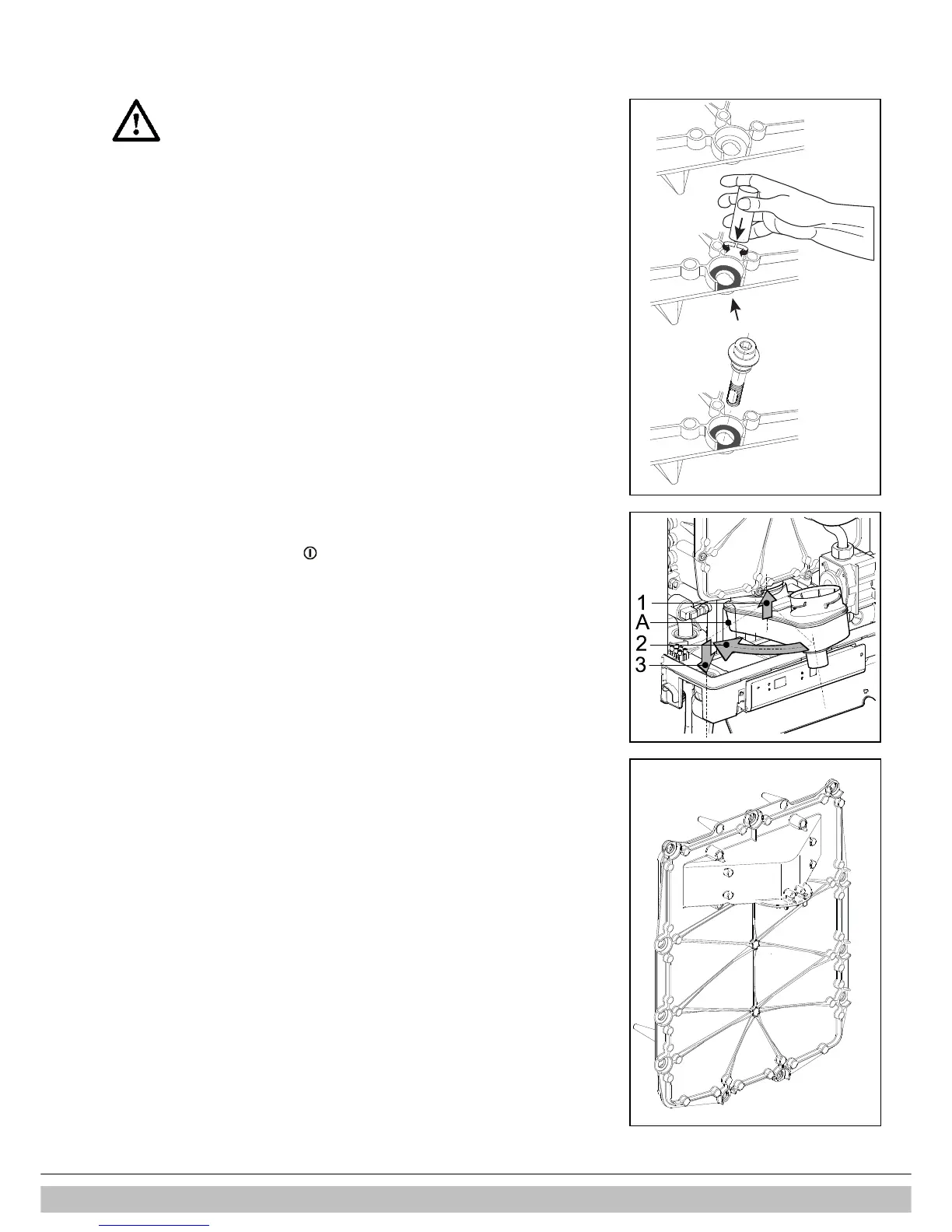 1
A
2
3