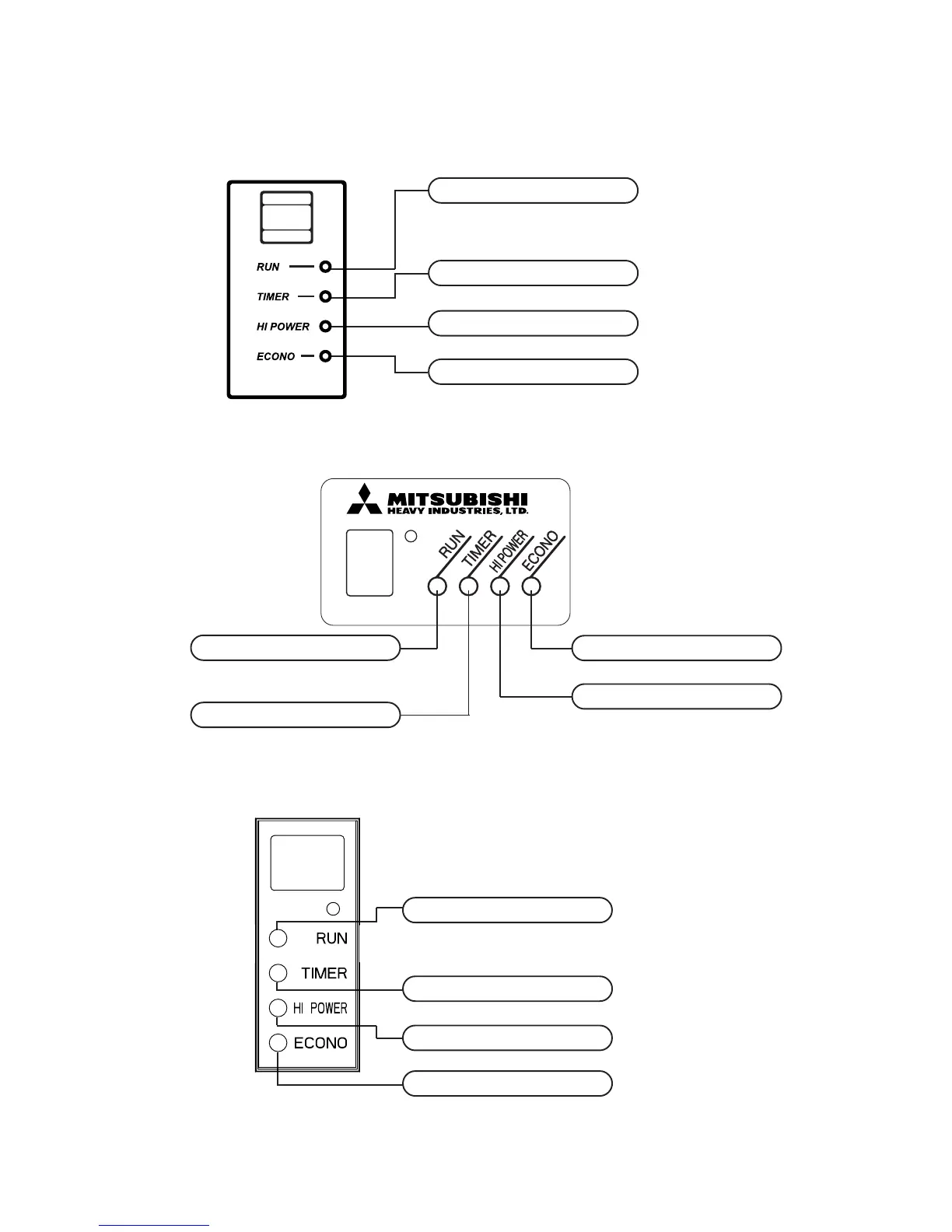 RUN

TIMER

HI POWER

ECONO

MITSUBISHI
HEAVY INDUSTRIES, LTD.

RUN

TIMER

HI POWER

ECONO

RUN

TIMER

HI POWER

ECONO