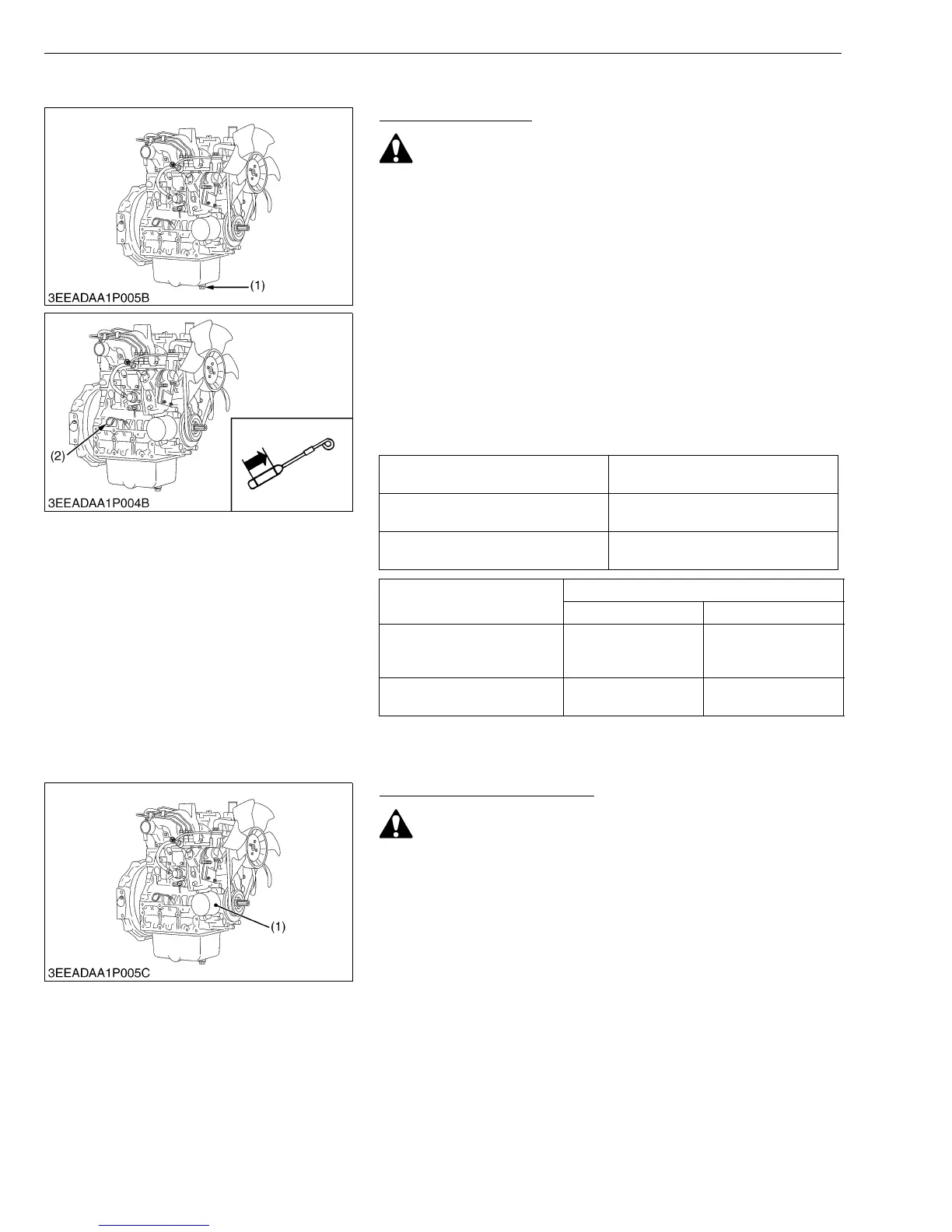 (1)

3EEADAA1P005B

(2)

3EEADAA1P004B

(1)

3EEADAA1P005C