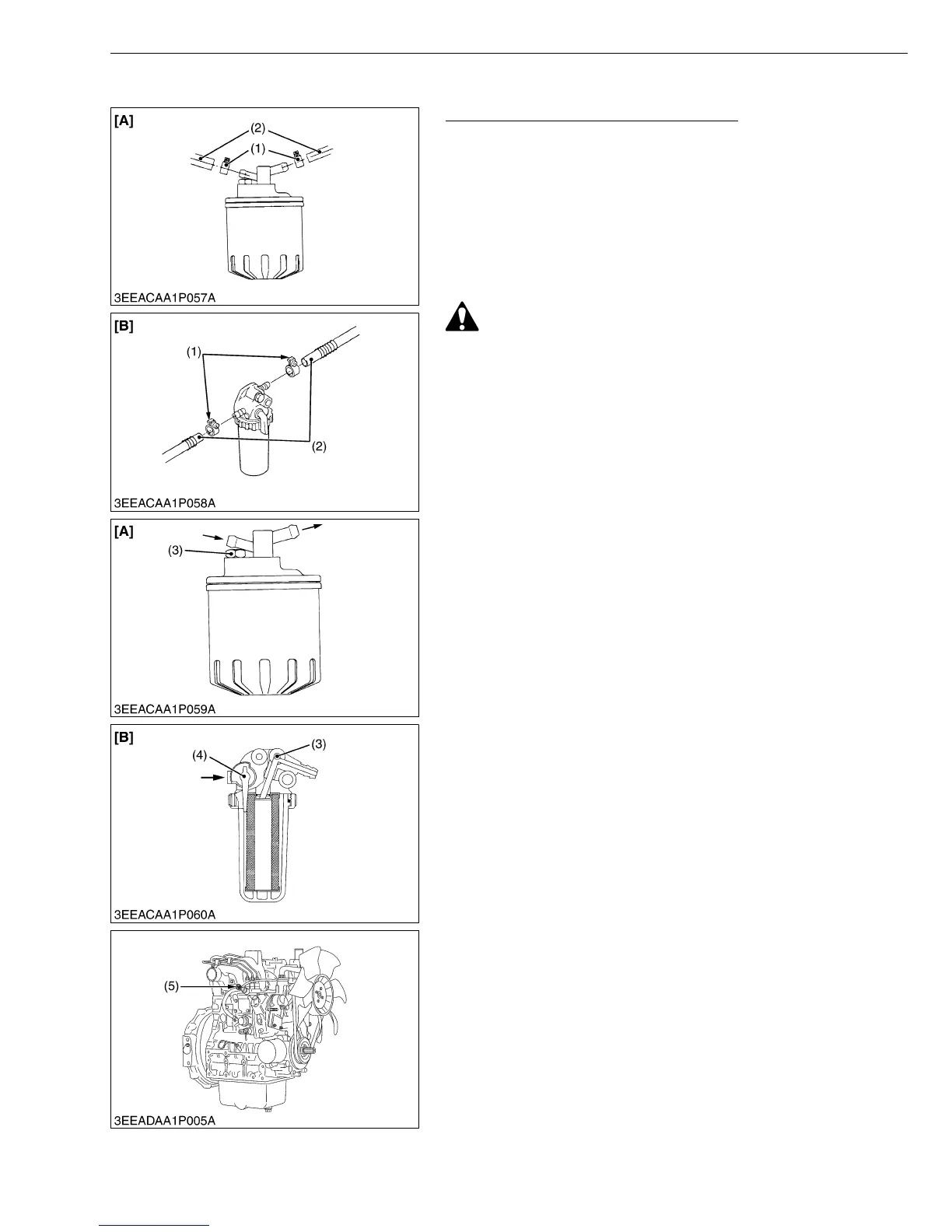 [A]

(2)

(1)

3EEACAA1P057A

[B]

(1)

(2)

3EEACAA1P058A

[A]

(3)

3EEACAA1P059A

[B]

(4)

(3)

3EEACAA1P060A

(5)

3EEADAA1P005A