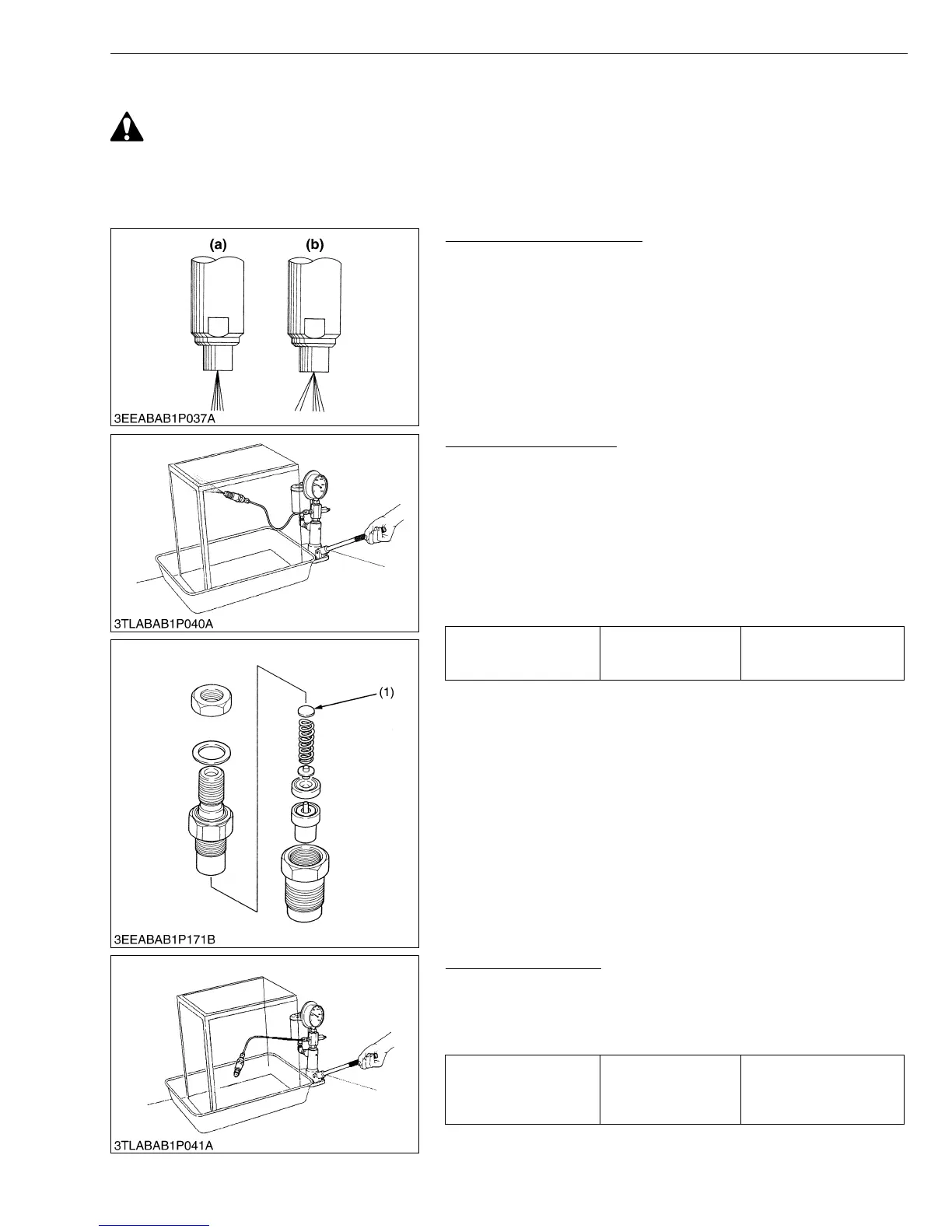 (a)

(b)

3EEABAB1P037A

3TLABAB1P040A

(1)

3EEABAB1P171B

3TLABAB1P041A