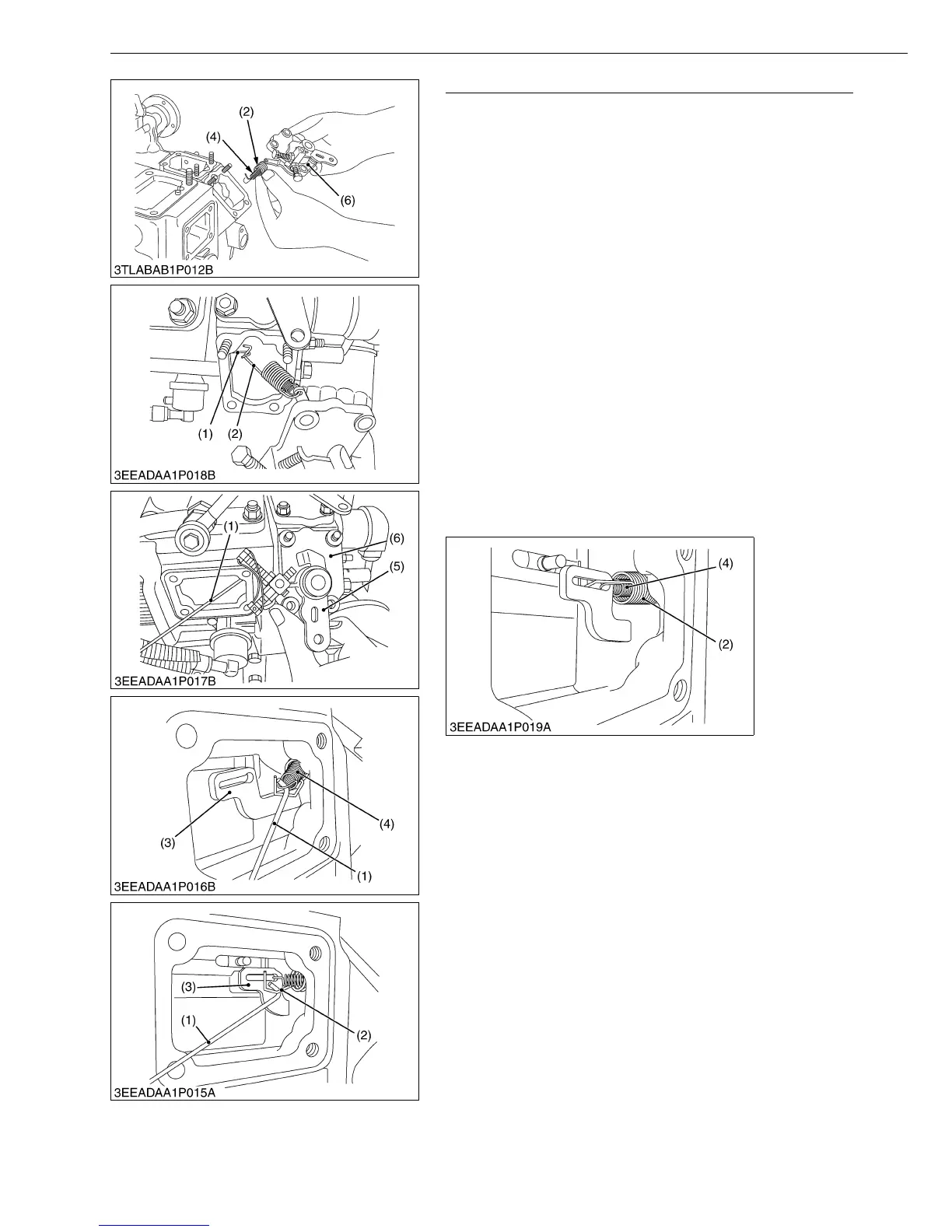 (2)
(4)
(6)
3TLABAB1P012B

(1)
(2)
3EEADAA1P018B

(1)
(6)
(5)
3EEADAA1P017B

(3)
(4)
(1)
3EEADAA1P016B

(3)
(1)
(2)
3EEADAA1P015A

(4)
(2)
3EEADAA1P019A