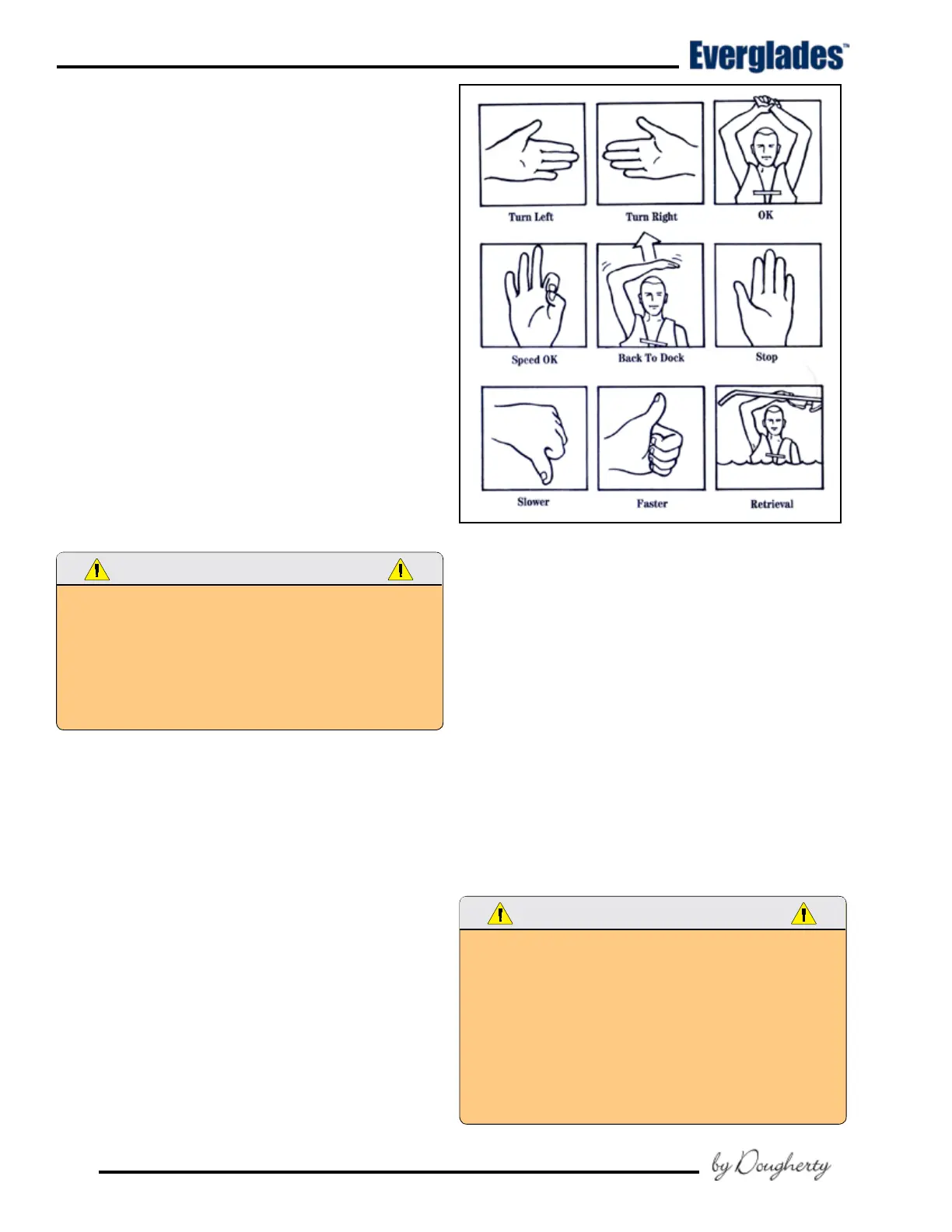 Everglades™

Turn Left

Turn Right

OK

Speed OK

Back To Dock

Stop

Slower

Faster

Retrieval

by Dougherty