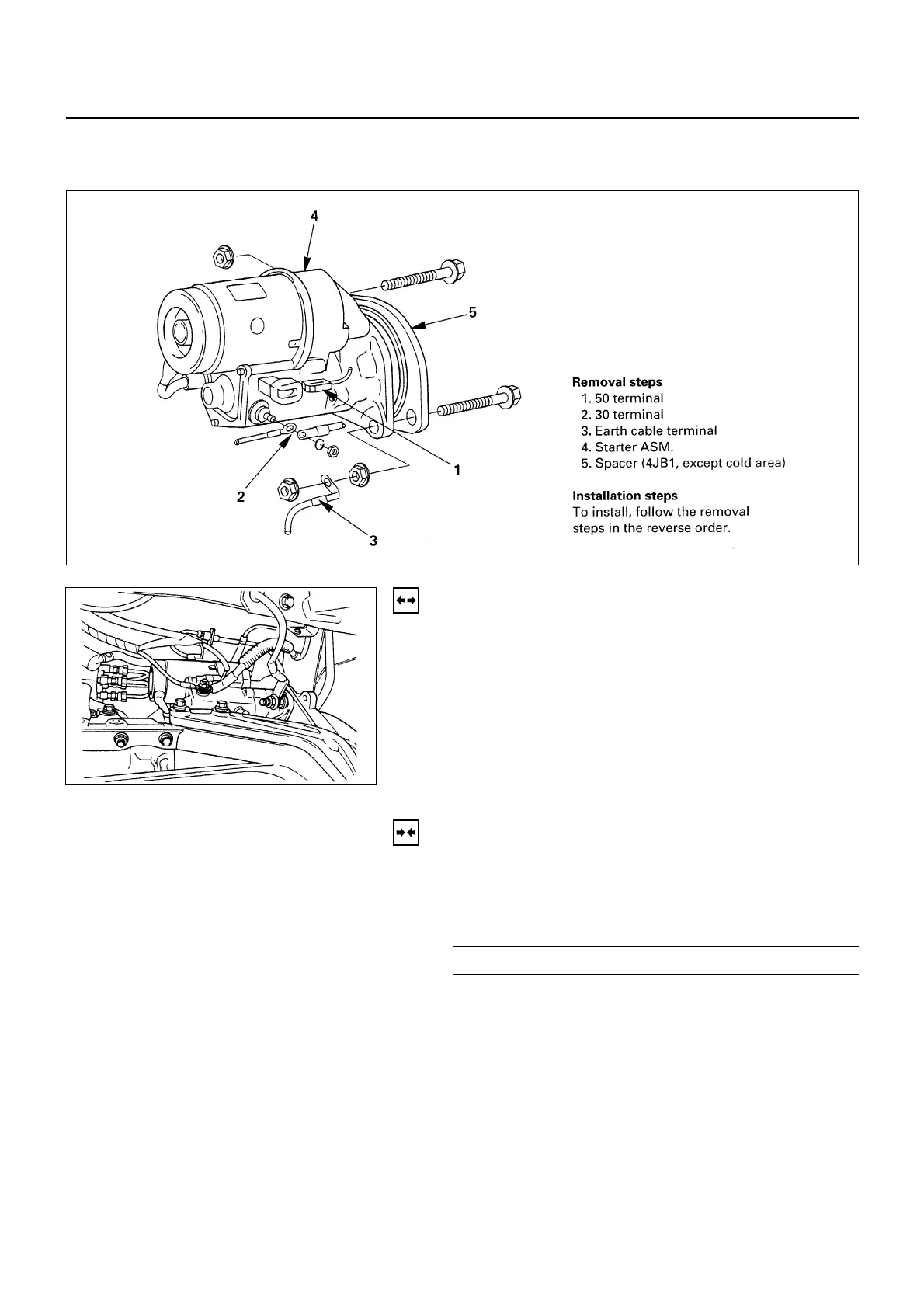 4

5

1

2

3

**Removal steps**
1. 50 terminal
2. 30 terminal
3. Earth cable terminal
4. Starter ASM.
5. Spacer (4JB1, except cold area)

**Installation steps**
To install, follow the removal steps in the reverse order.