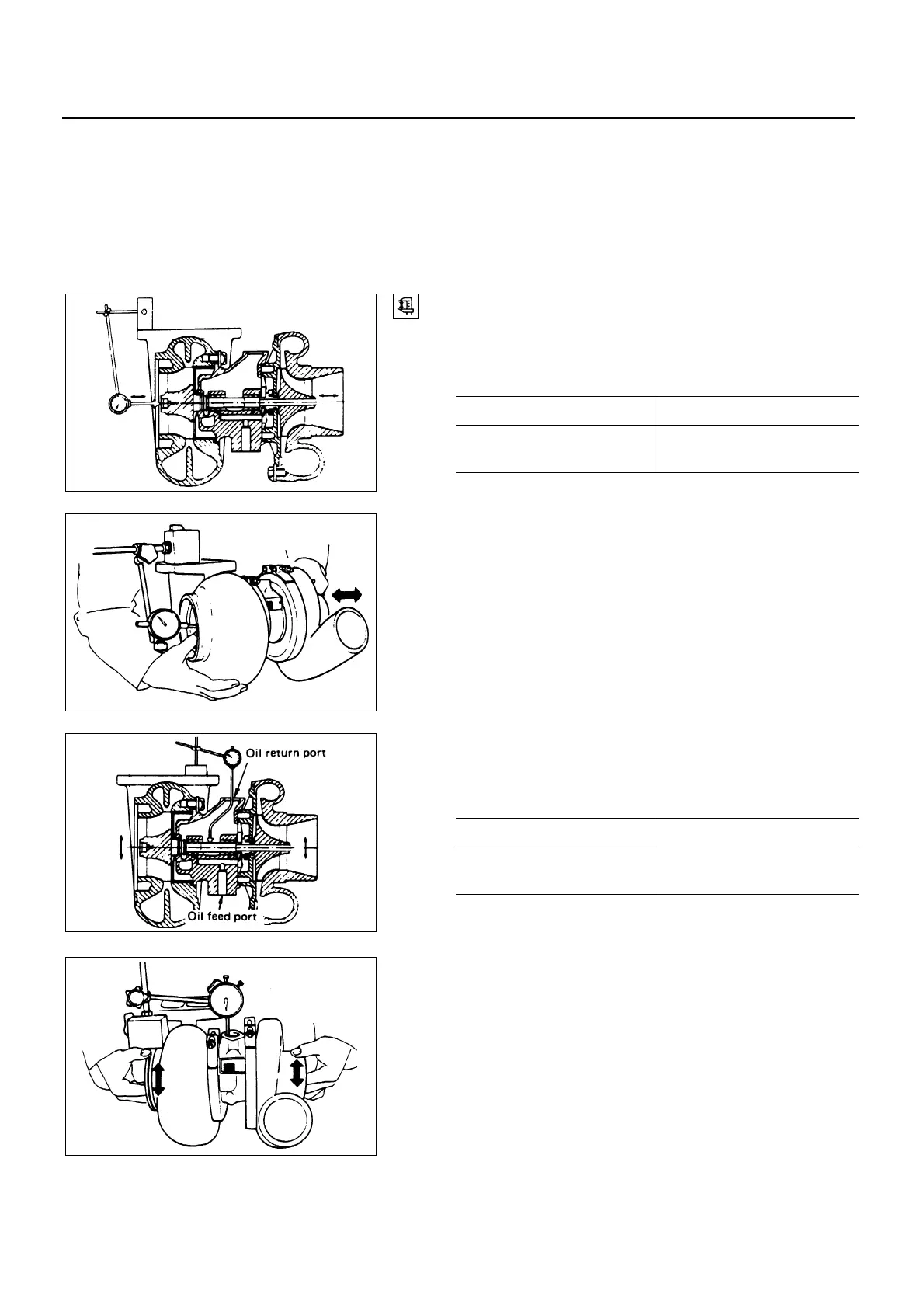 Oil return port

Oil feed port